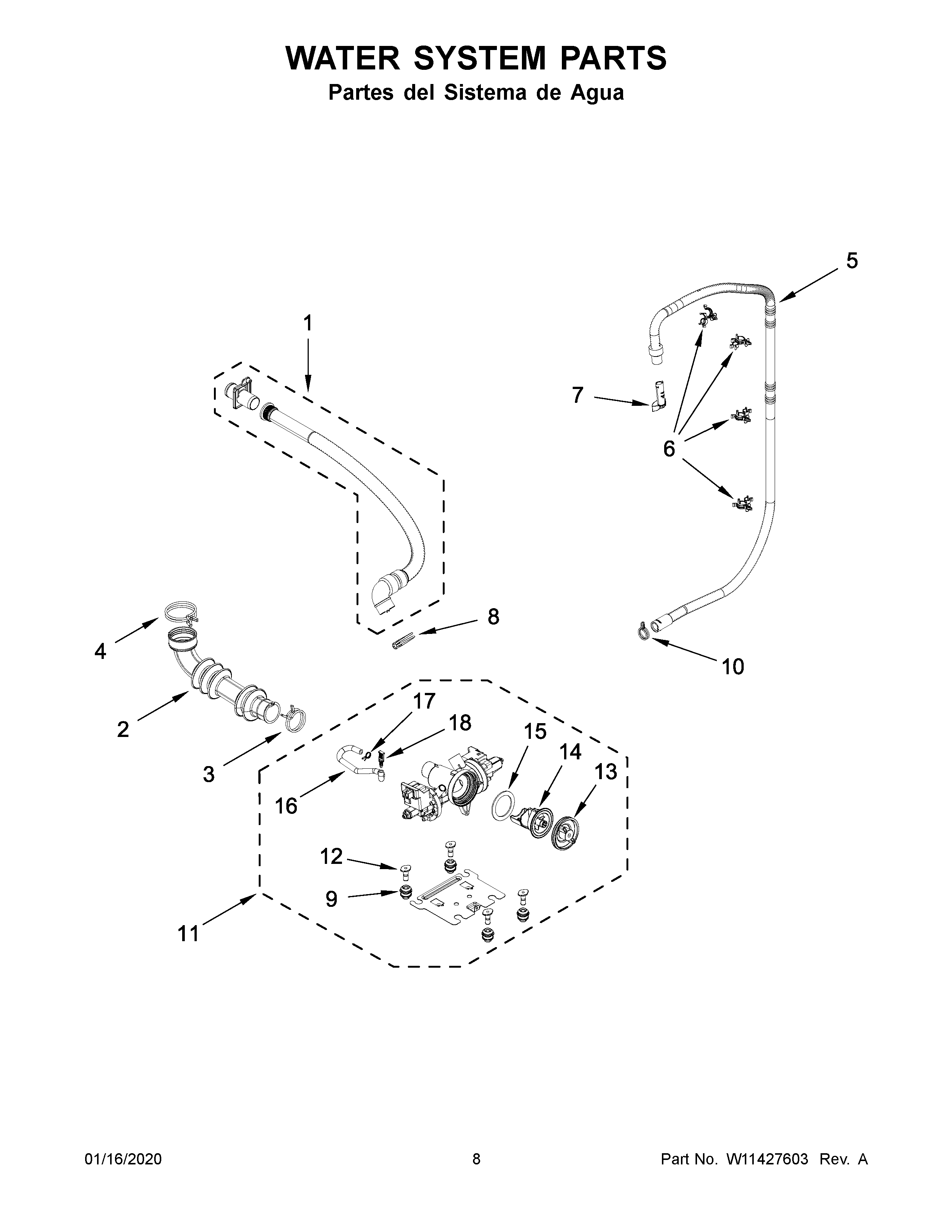 WATER SYSTEM PARTS
Partes del Sistema de Agua

5
1
7
6
8
4
10
2
17
18
15
14
13
3
16
12
9
11

01/16/2020
8
Part No. W11427603 Rev. A