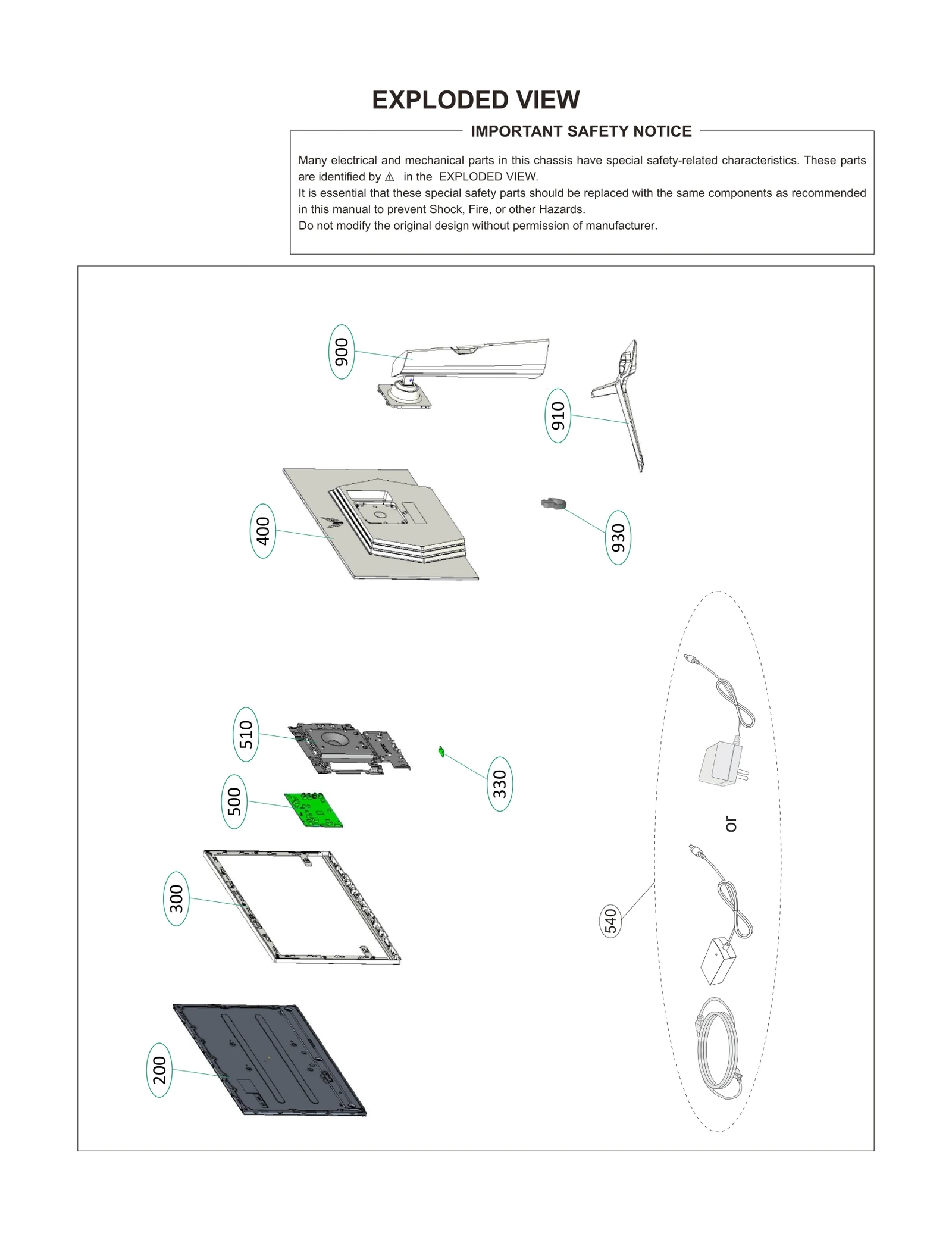 EXPLODED VIEW

IMPORTANT SAFETY NOTICE

Many electrical and mechanical parts in this chassis have special safety-related characteristics. These parts are identified by ⚠ in the EXPLODED VIEW.
It is essential that these special safety parts should be replaced with the same components as recommended in this manual to prevent Shock, Fire, or other Hazards.
Do not modify the original design without permission of manufacturer.

900
910
400
930
510
330
500
300
200
540
or