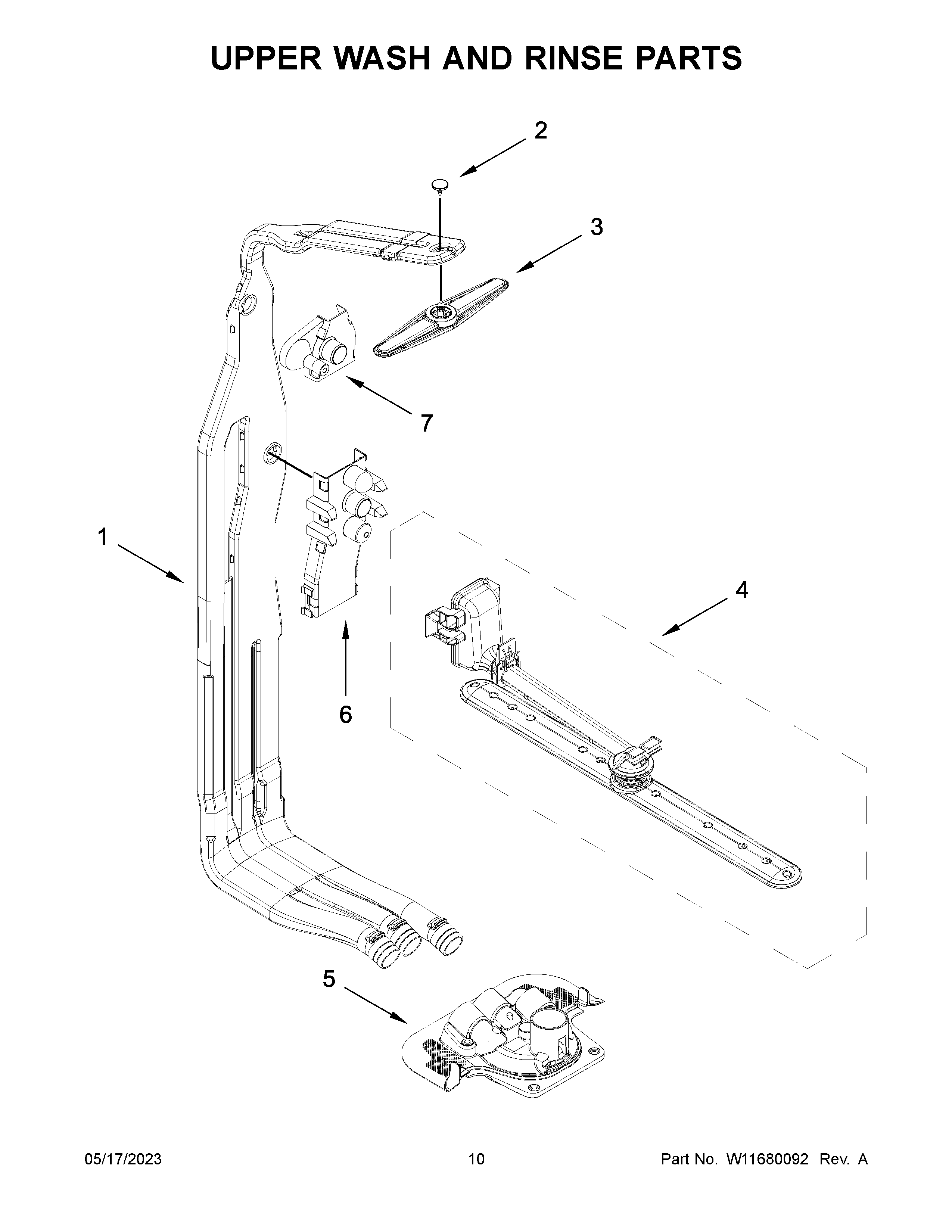 UPPER WASH AND RINSE PARTS

2

3

7

1

4

6

5

05/17/2023 10 Part No. W11680092 Rev. A