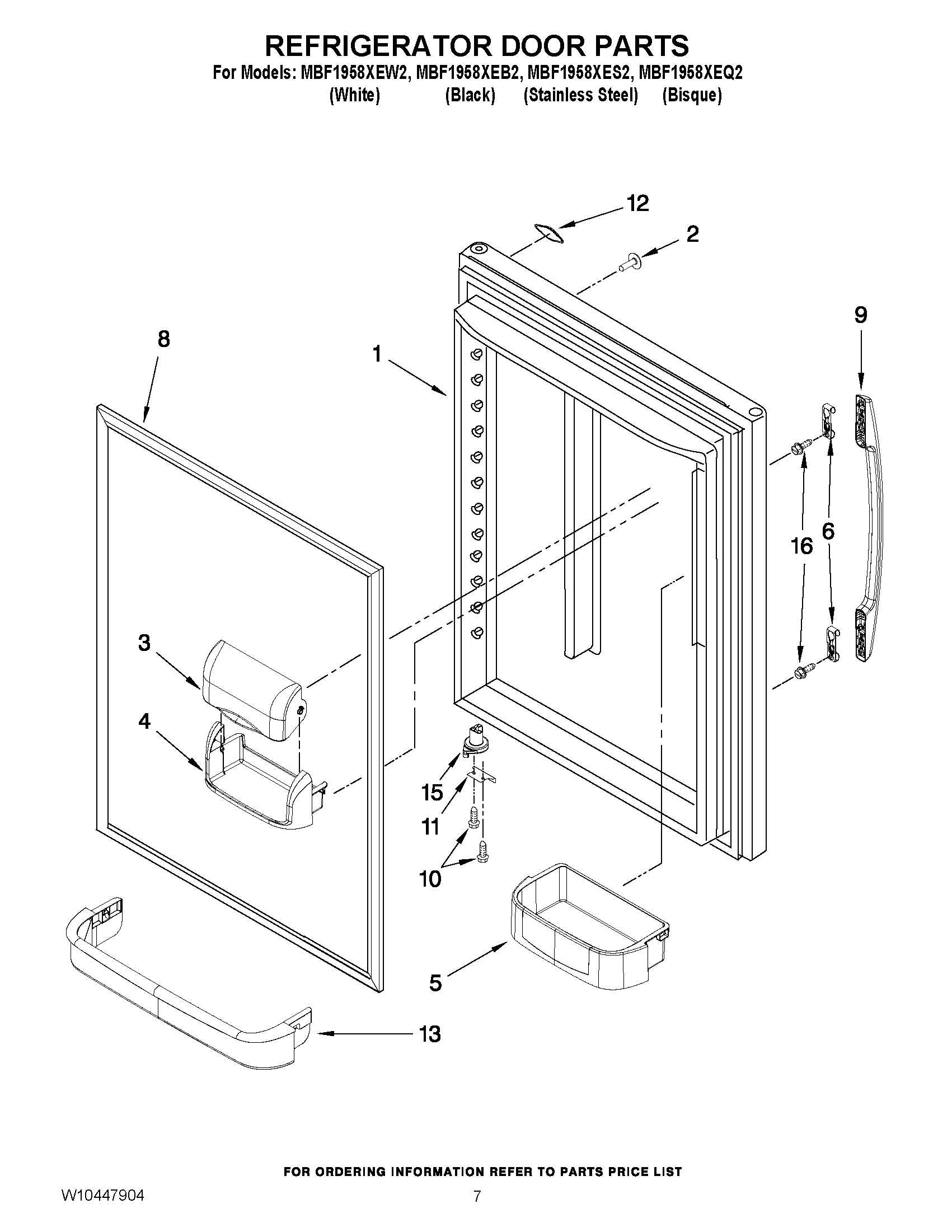 REFRIGERATOR DOOR PARTS

For Models: MBF1958XEW2, MBF1958XEB2, MBF1958XES2, MBF1958XEQ2
(White) (Black) (Stainless Steel) (Bisque)

12
2
9
8
1
16
6
3
4
15
11
10
5
13

FOR ORDERING INFORMATION REFER TO PARTS PRICE LIST

W10447904

7