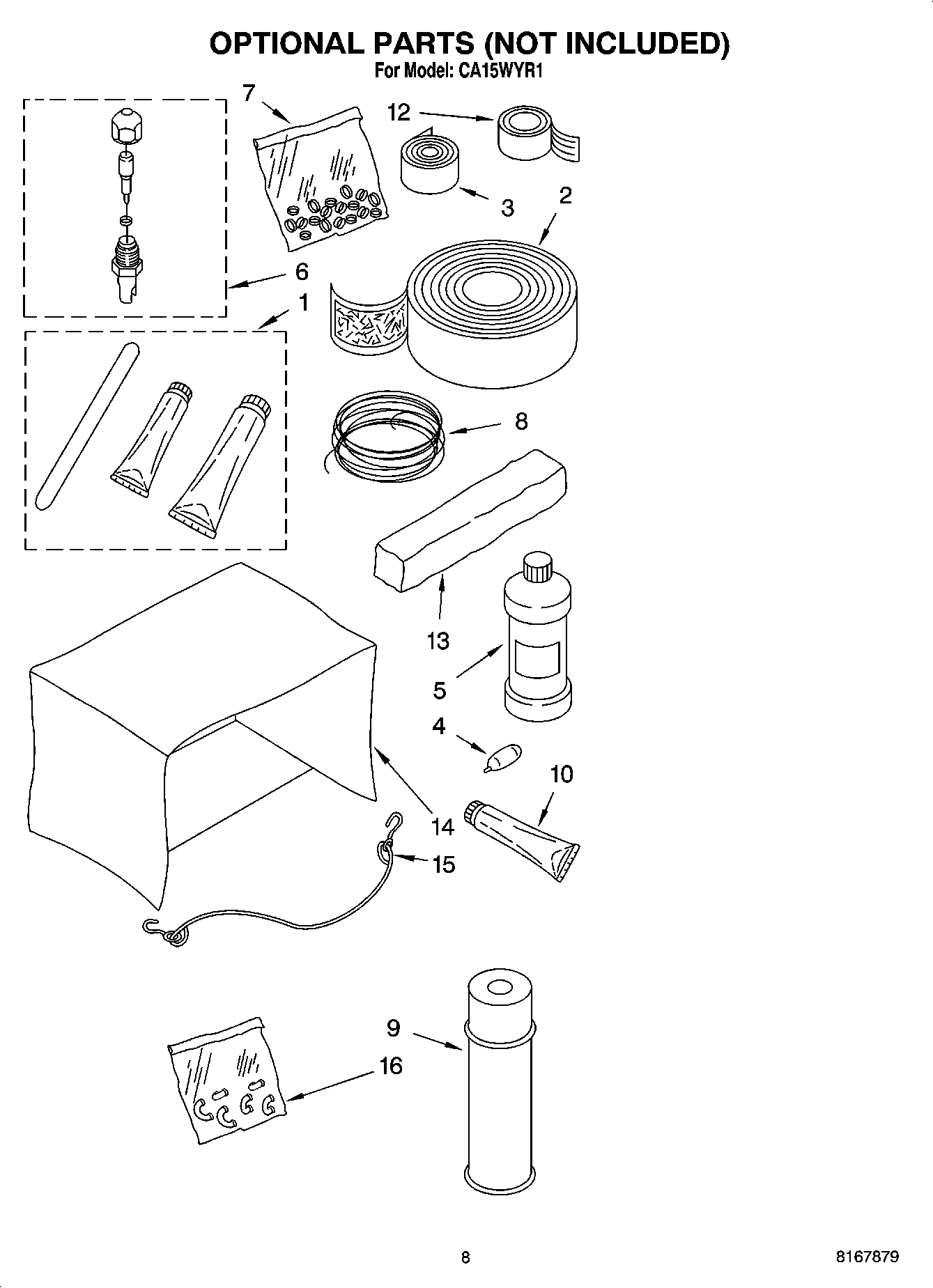 OPTIONAL PARTS (NOT INCLUDED)
For Model: CA15WYR1

7
12
3
2
6
1
8
13
5
4
10
14
15
9
16

8
8167879