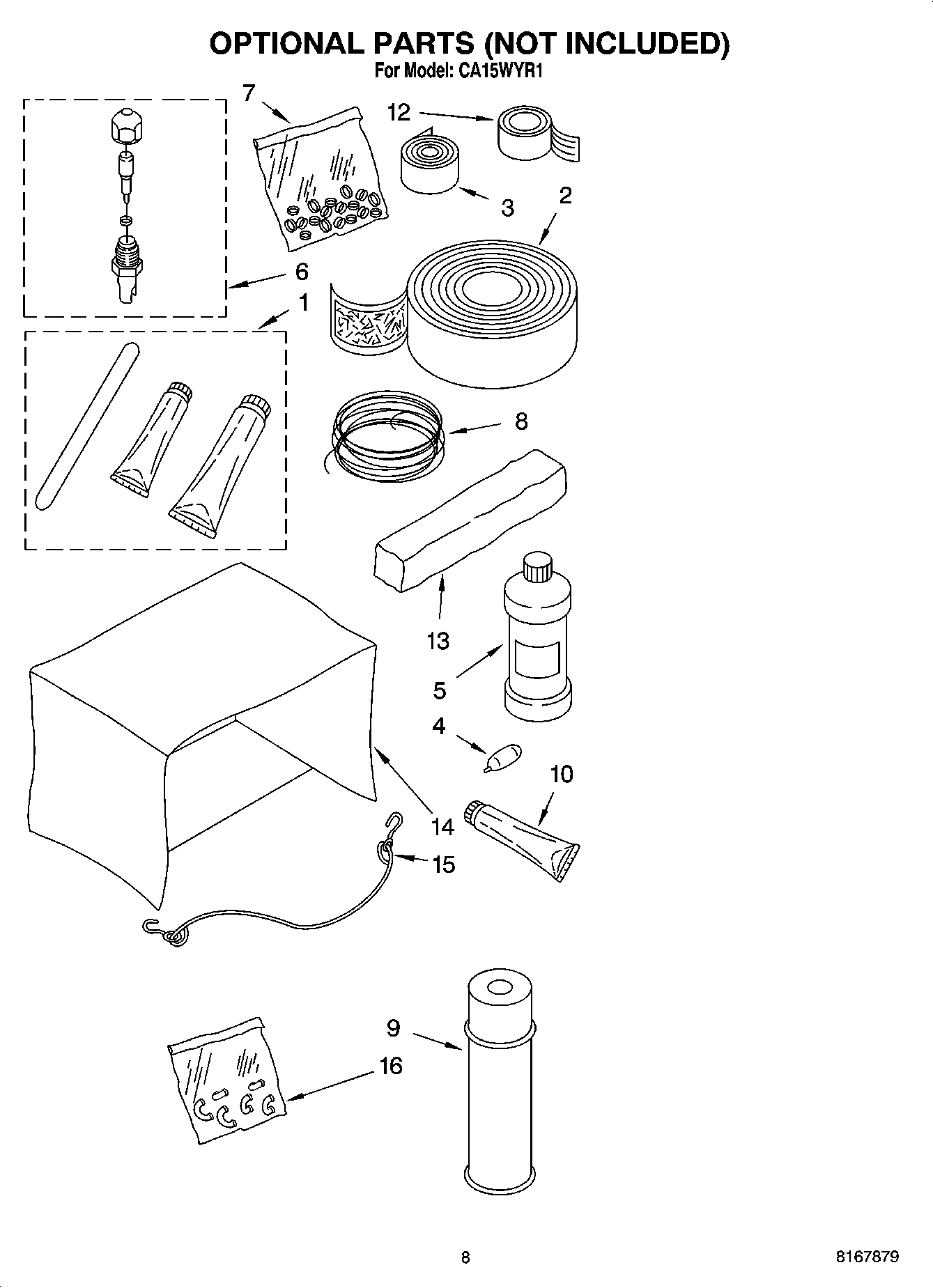 OPTIONAL PARTS (NOT INCLUDED)
For Model: CA15WYR1

7

12

3

2

6

1

8

13

5

4

10

14

15

9

16

8

8167879