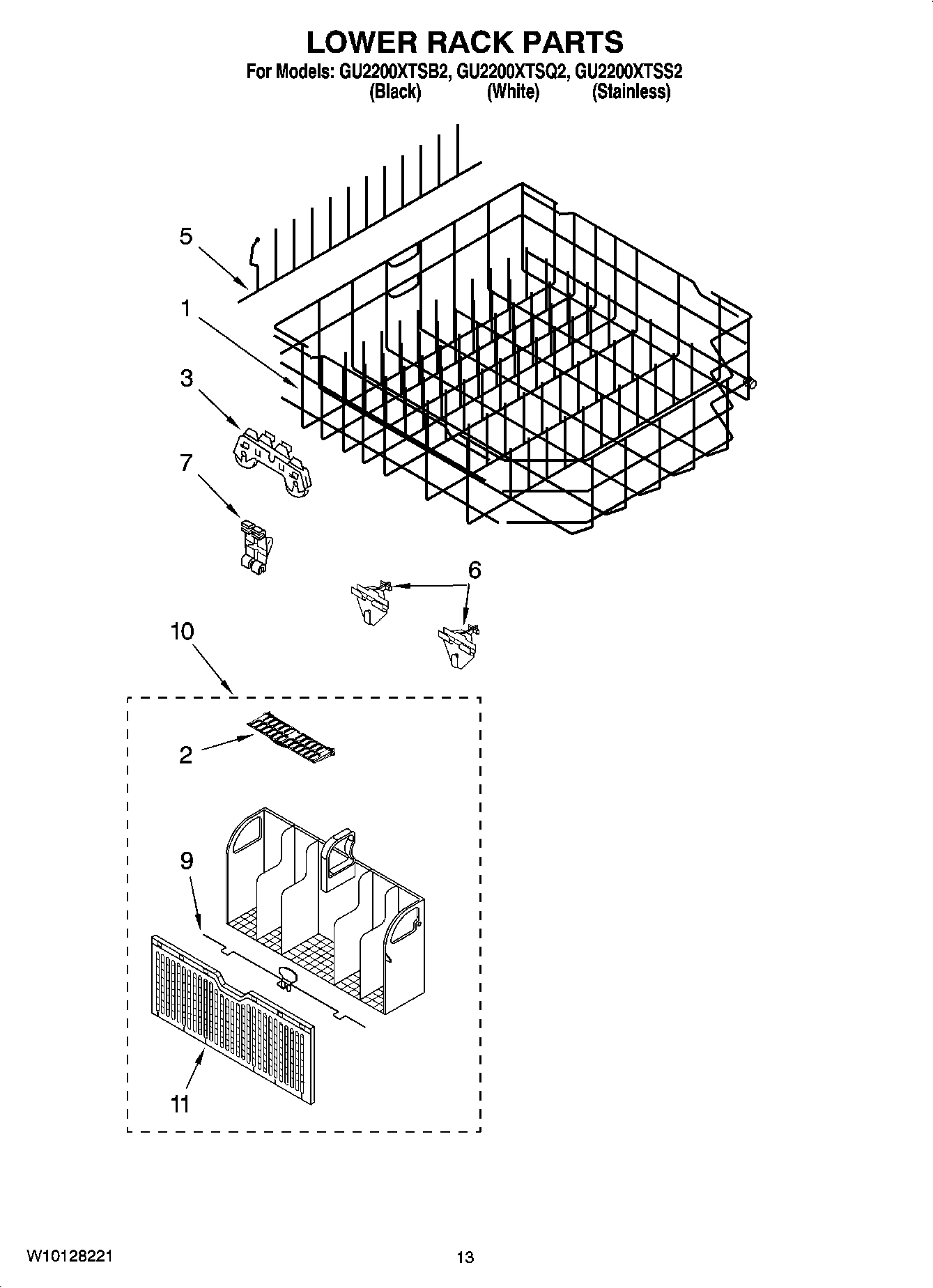 LOWER RACK PARTS

For Models: GU2200XTSB2, GU2200XTSQ2, GU2200XTSS2
(Black) (White) (Stainless)

5

1

3

7

6

10

2

9

11

W10128221

13