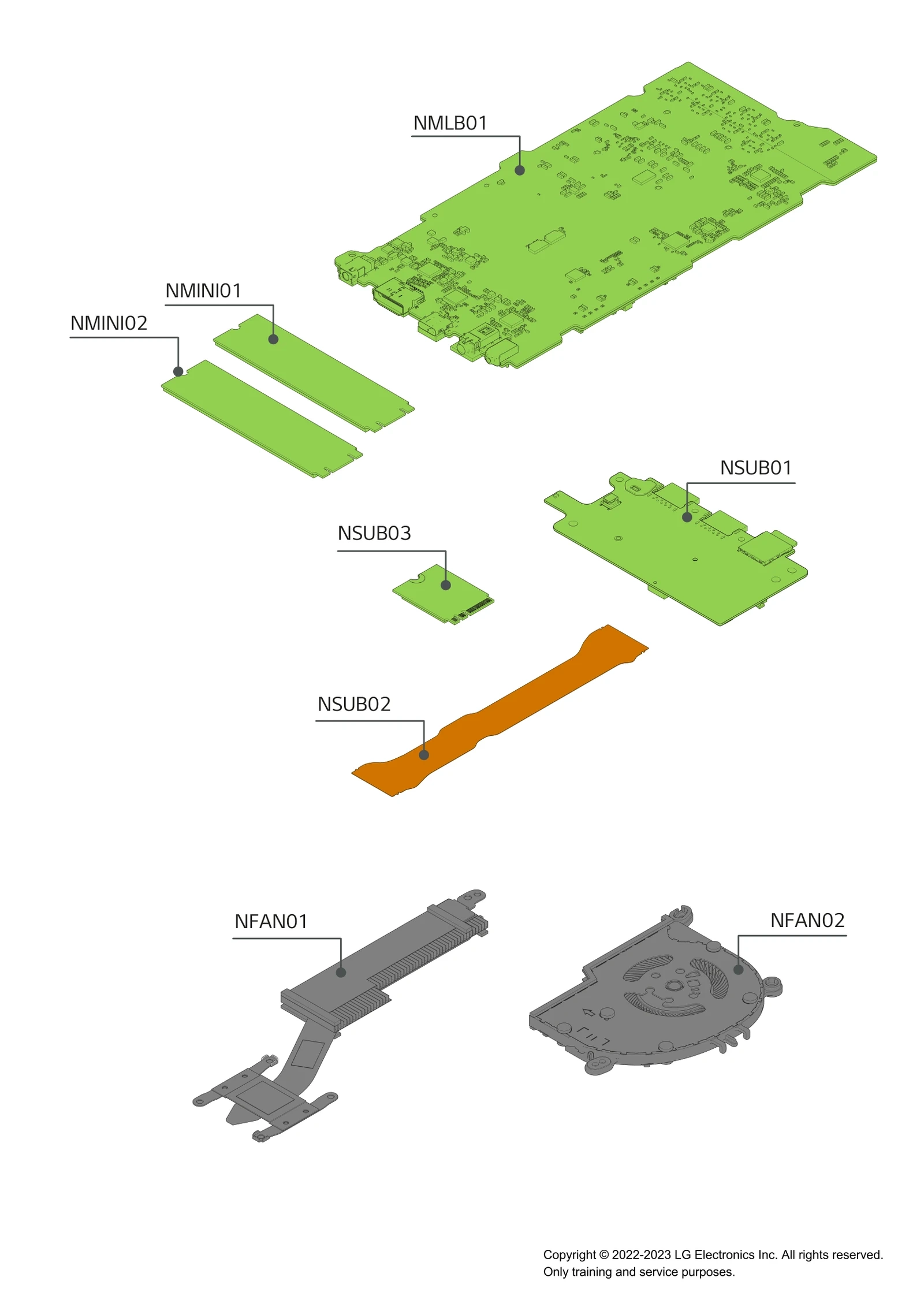 NMLB01

NMINI01

NMINI02

NSUB01

NSUB03

NSUB02

NFAN01

NFAN02

Copyright © 2022-2023 LG Electronics Inc. All rights reserved.
Only training and service purposes.