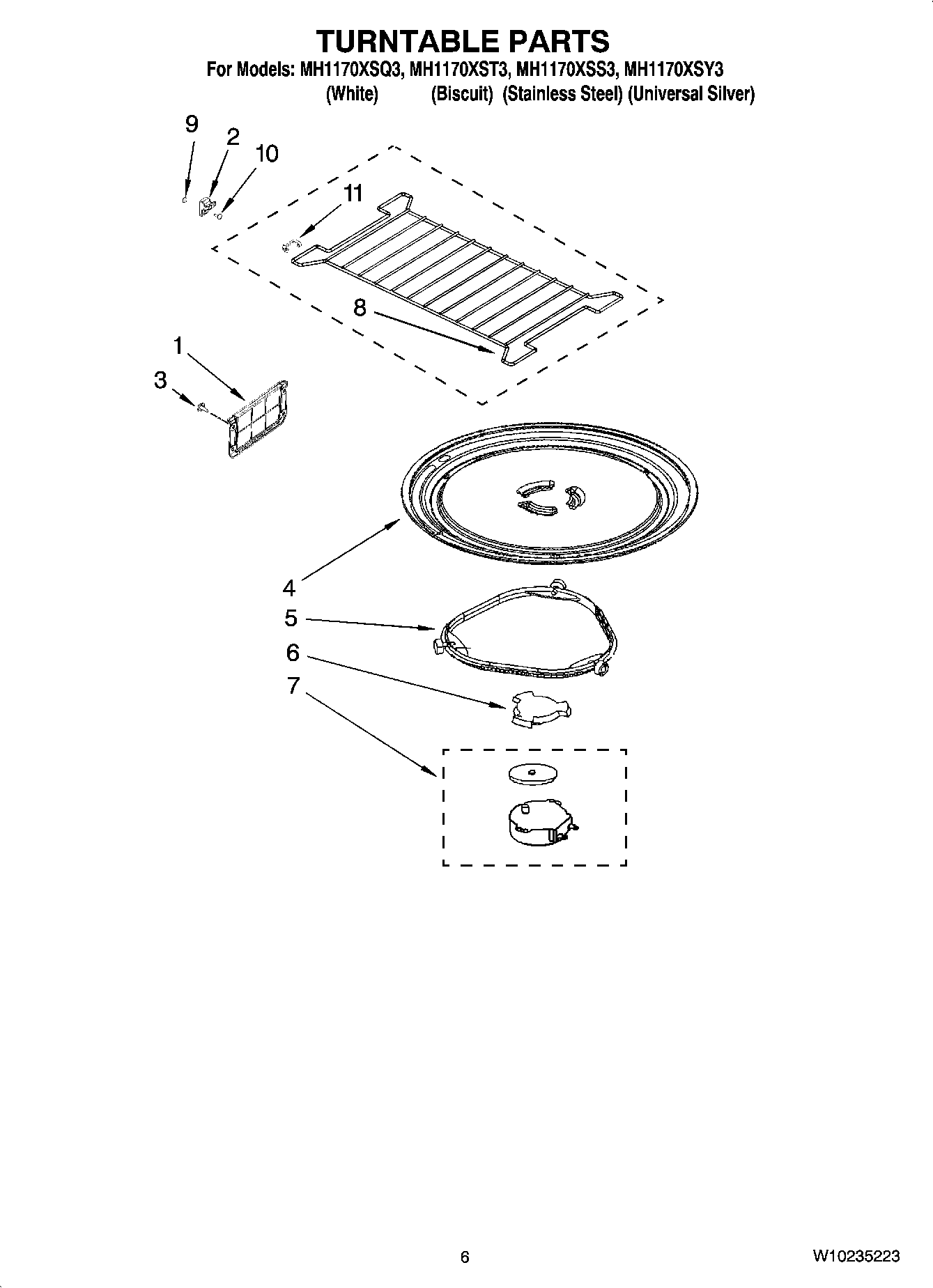 TURNTABLE PARTS

For Models: MH1170XSQ3, MH1170XST3, MH1170XSS3, MH1170XSY3
(White) (Biscuit) (Stainless Steel) (Universal Silver)

9
2
10
11
8
1
3
4
5
6
7

6

W10235223