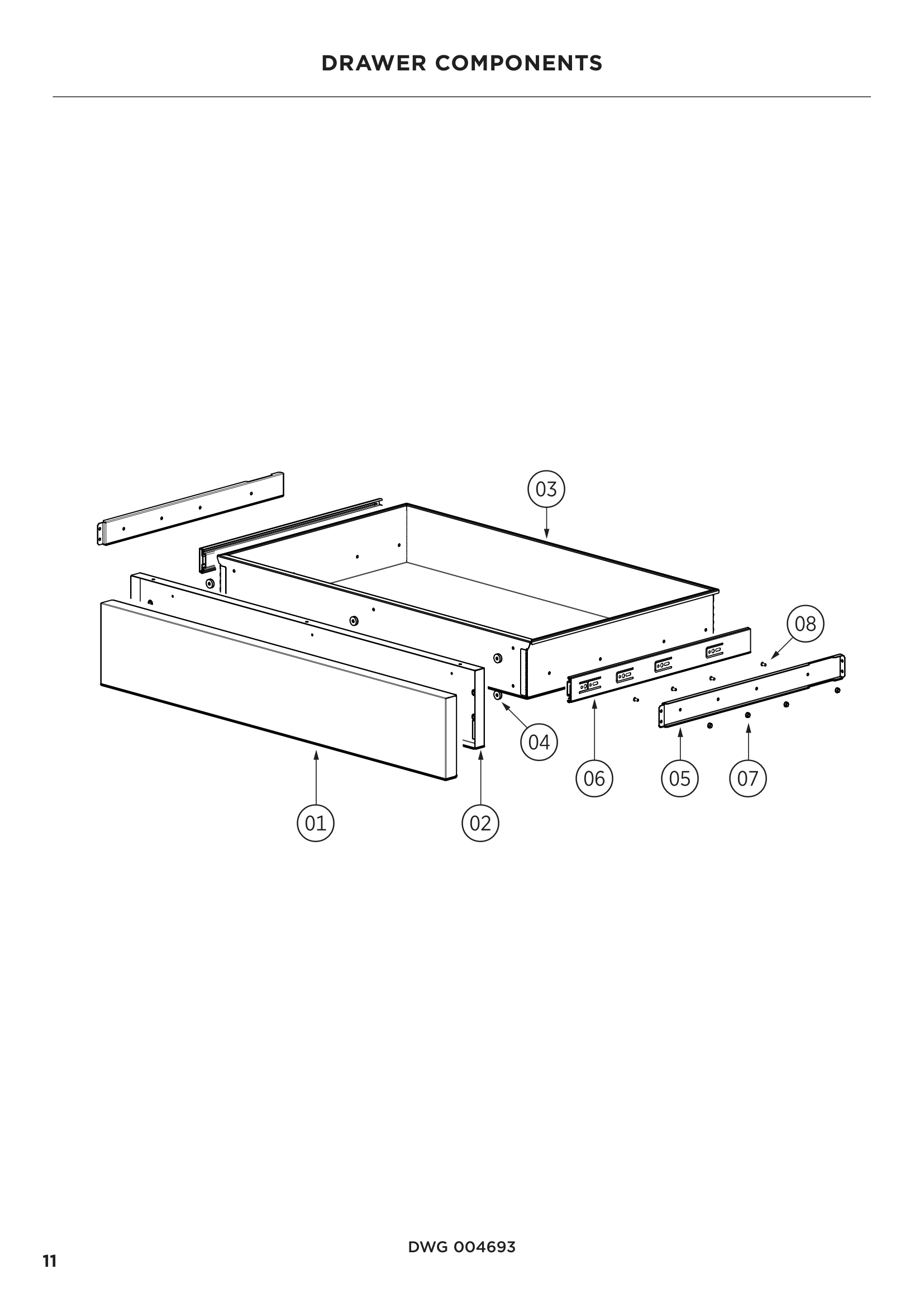 DRAWER COMPONENTS

03

08

04

06

05

07

01

02

DWG 004693

11