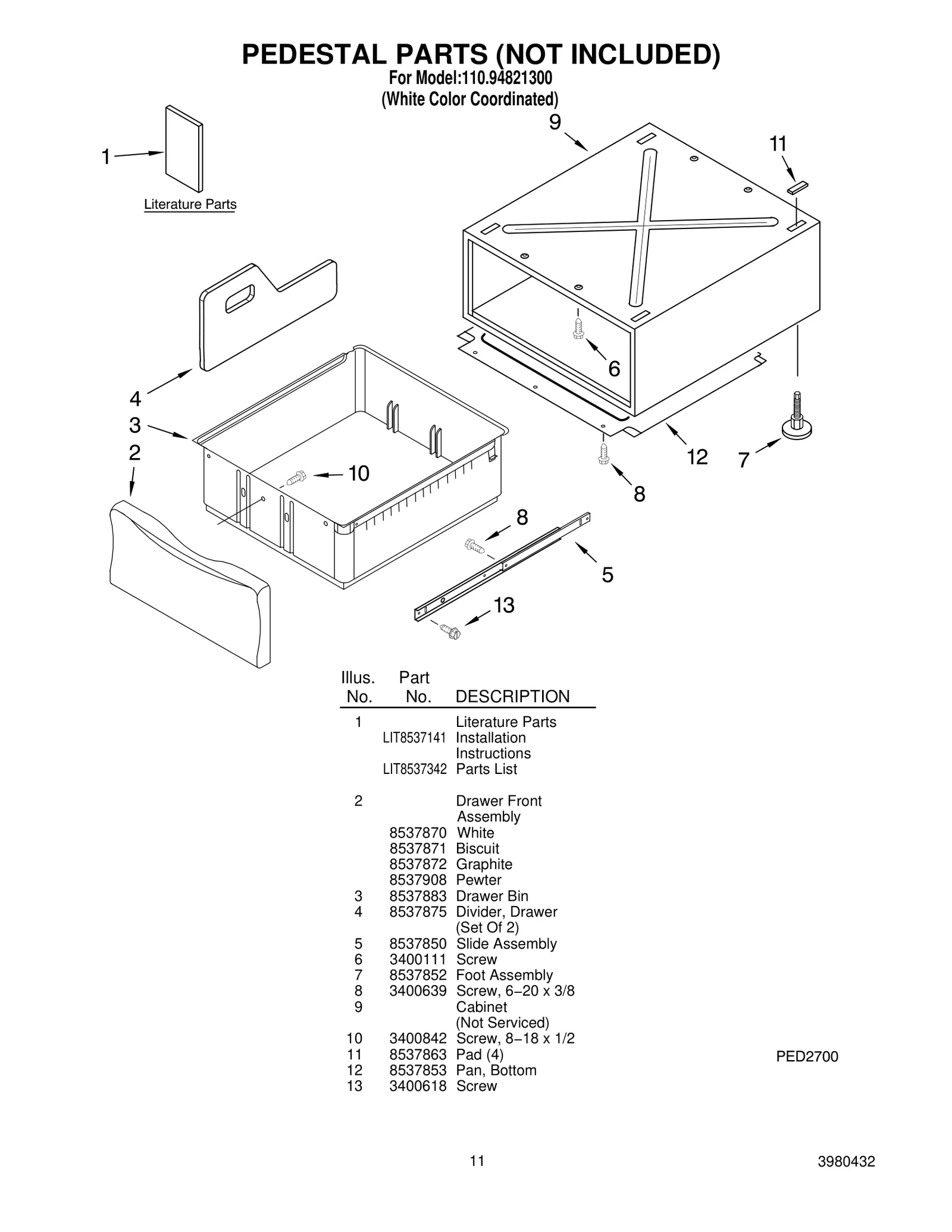 PEDESTAL PARTS (NOT INCLUDED)
For Model:110.94821300
(White Color Coordinated)

1
Literature Parts
9
11
4
3
2
10
6
12
7
8
8
5
13

| Illus. No. | Part No. | DESCRIPTION |
|---|---|---|
| 1 | | Literature Parts |
| | LIT8537141 | Installation Instructions |
| | LIT8537342 | Parts List |
| 2 | | Drawer Front Assembly |
| | 8537870 | White |
| | 8537871 | Biscuit |
| | 8537872 | Graphite |
| | 8537908 | Pewter |
| 3 | 8537883 | Drawer Bin |
| 4 | 8537875 | Divider, Drawer (Set Of 2) |
| 5 | 8537850 | Slide Assembly |
| 6 | 3400111 | Screw |
| 7 | 8537852 | Foot Assembly |
| 8 | 3400639 | Screw, 6−20 x 3/8 |
| 9 | | Cabinet (Not Serviced) |
| 10 | 3400842 | Screw, 8−18 x 1/2 |
| 11 | 8537863 | Pad (4) |
| 12 | 8537853 | Pan, Bottom |
| 13 | 3400618 | Screw |

PED2700

11

3980432