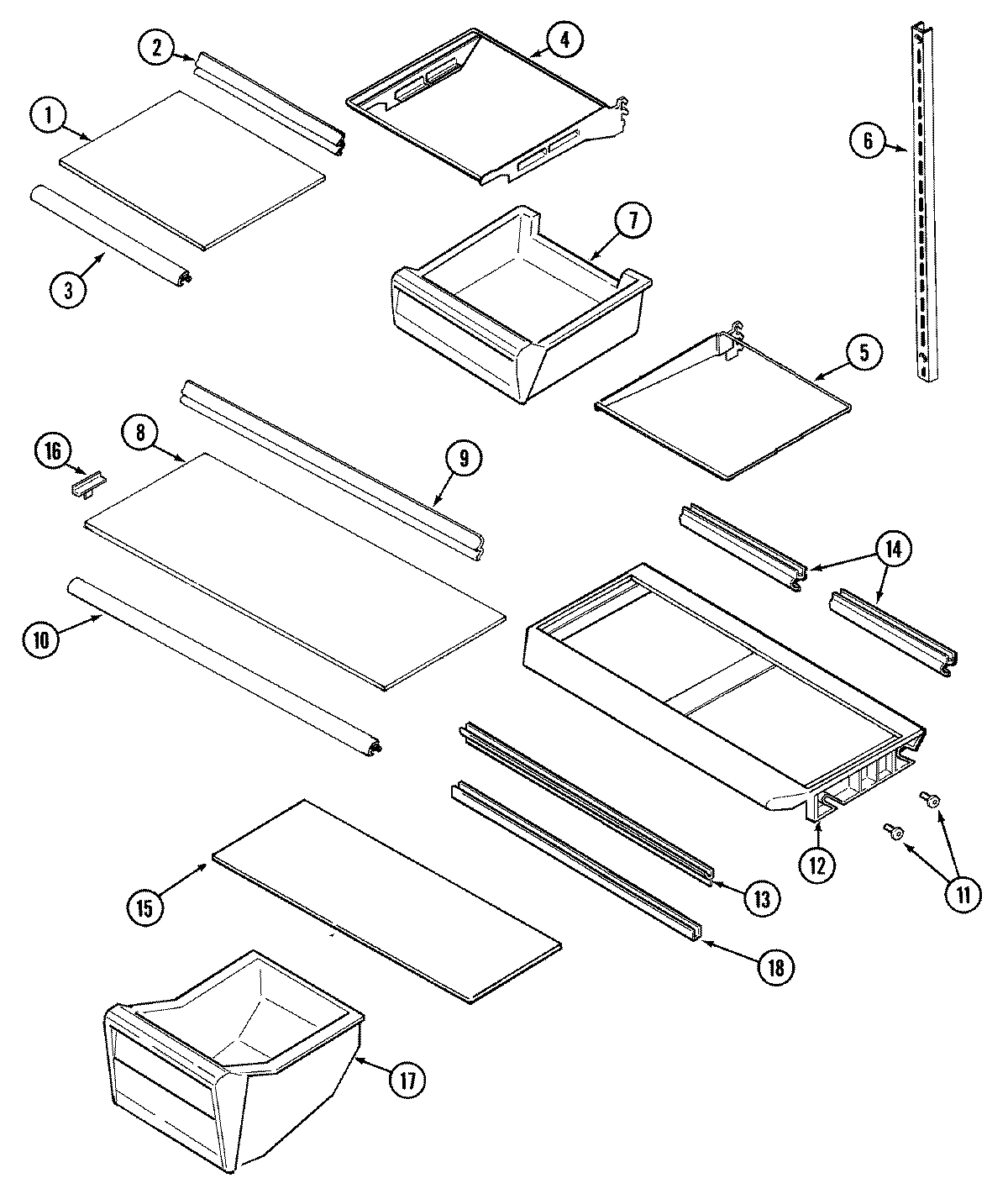 2
4
1
6
3
7
5
16
8
9
14
10
12
11
13
15
18
17