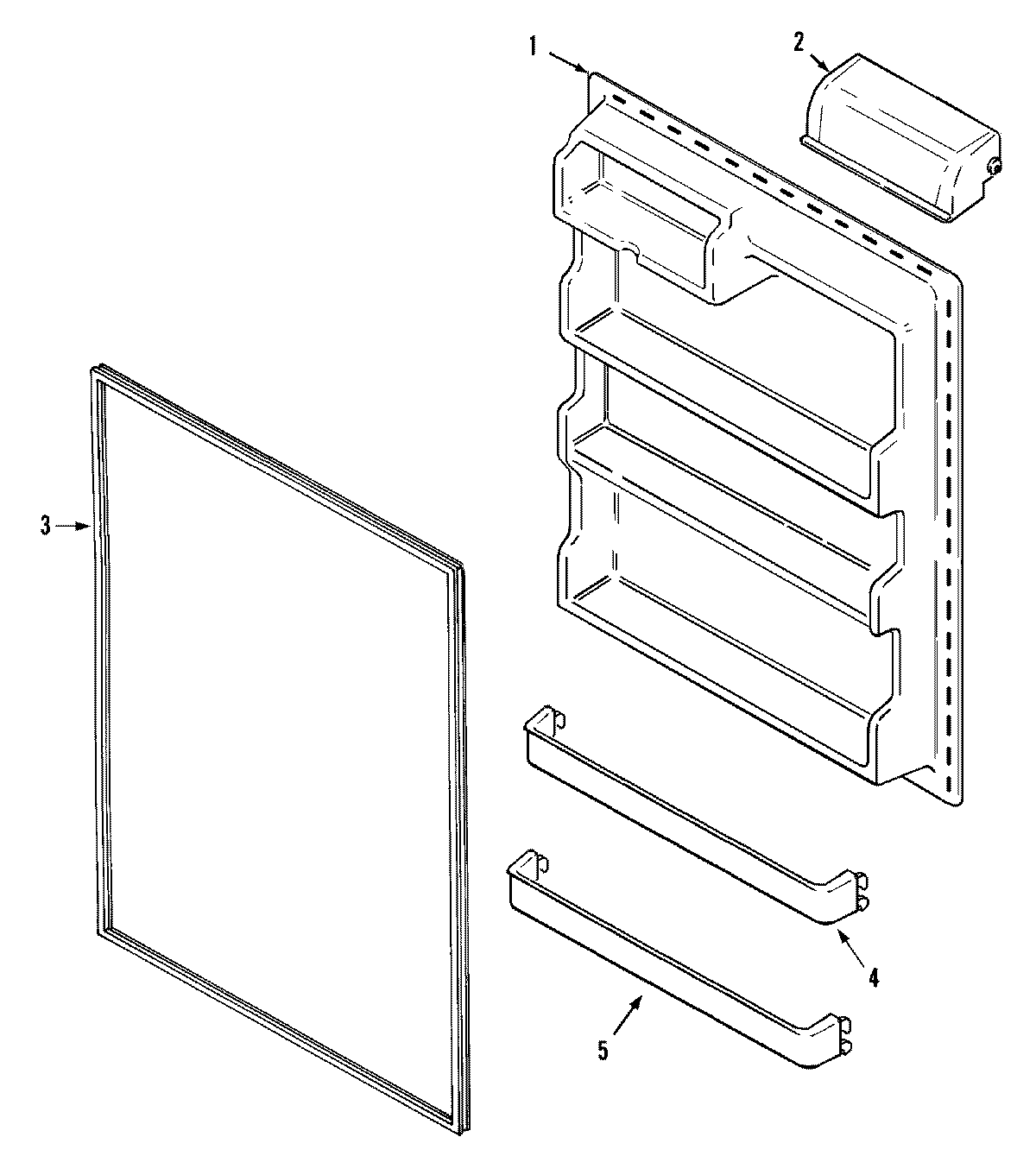 1
2
3
4
5