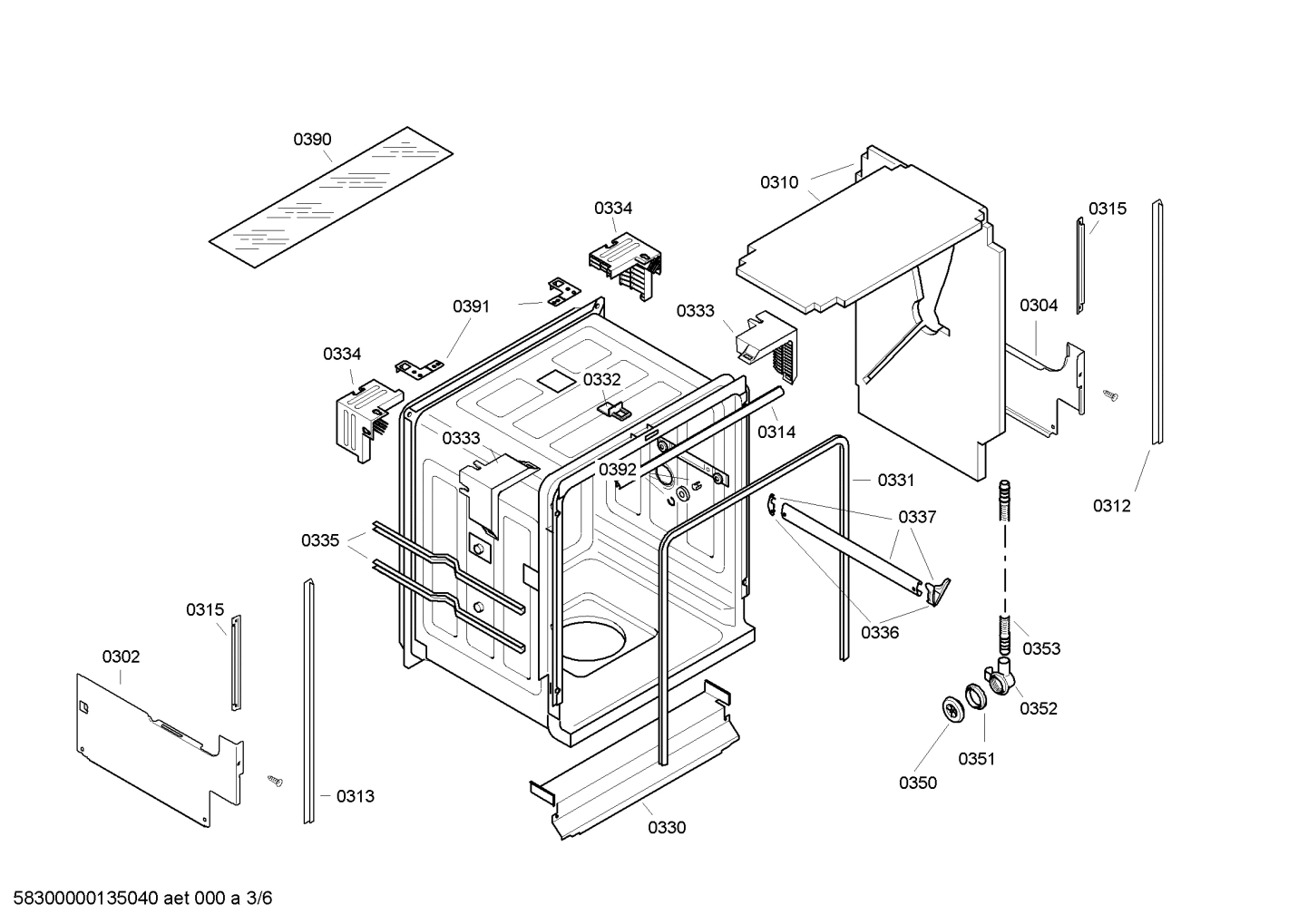 0390

0334

0310

0315

0391

0333

0304

0334

0332

0314

0333

0392

0331

0337

0312

0335

0336

0315

0353

0302

0352

0351

0350

0313

0330

58300000135040 aet 000 a 3/6