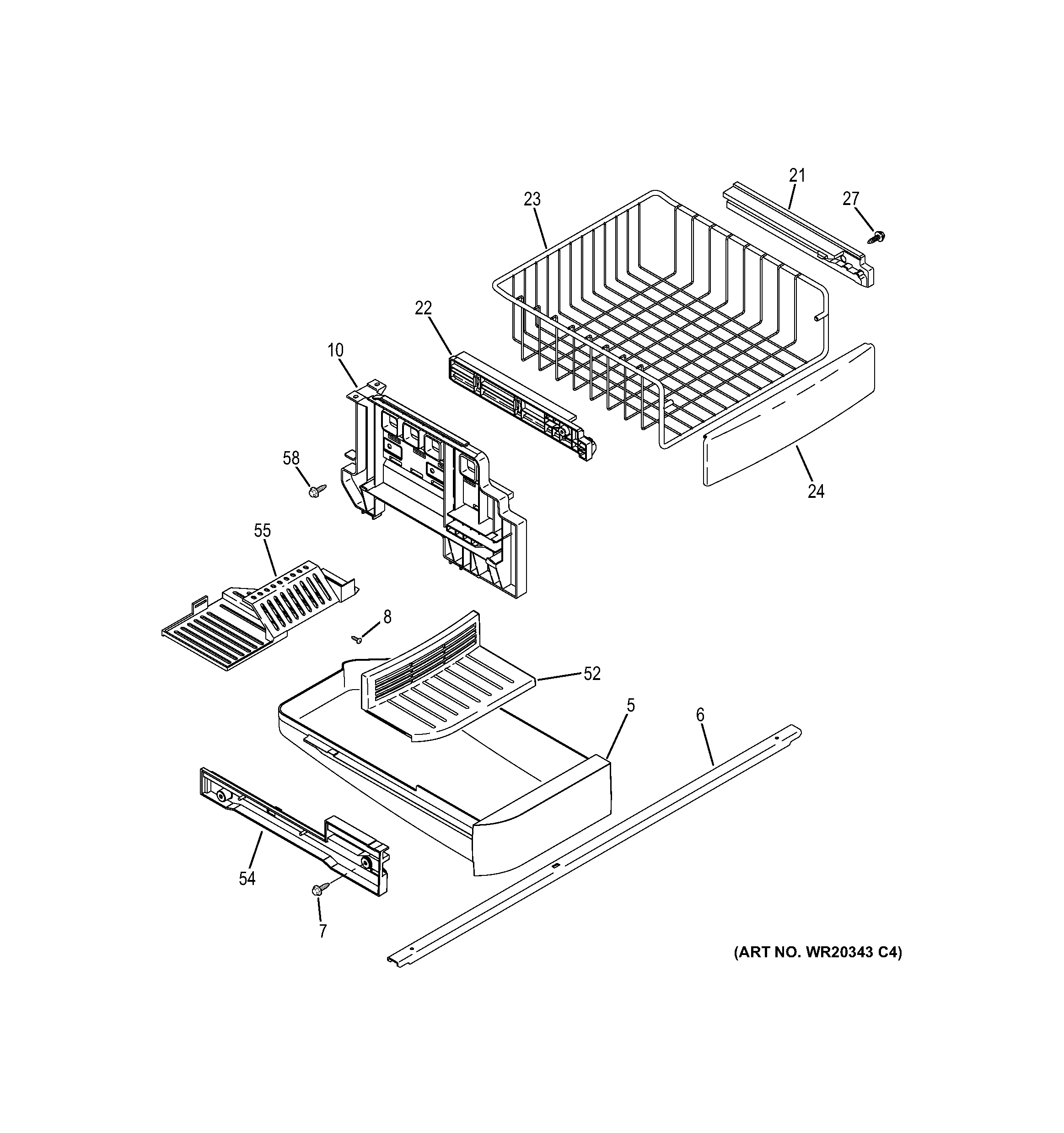 21
27
23
22
10
58
24
55
8
52
5
6
54
7
(ART NO. WR20343 C4)