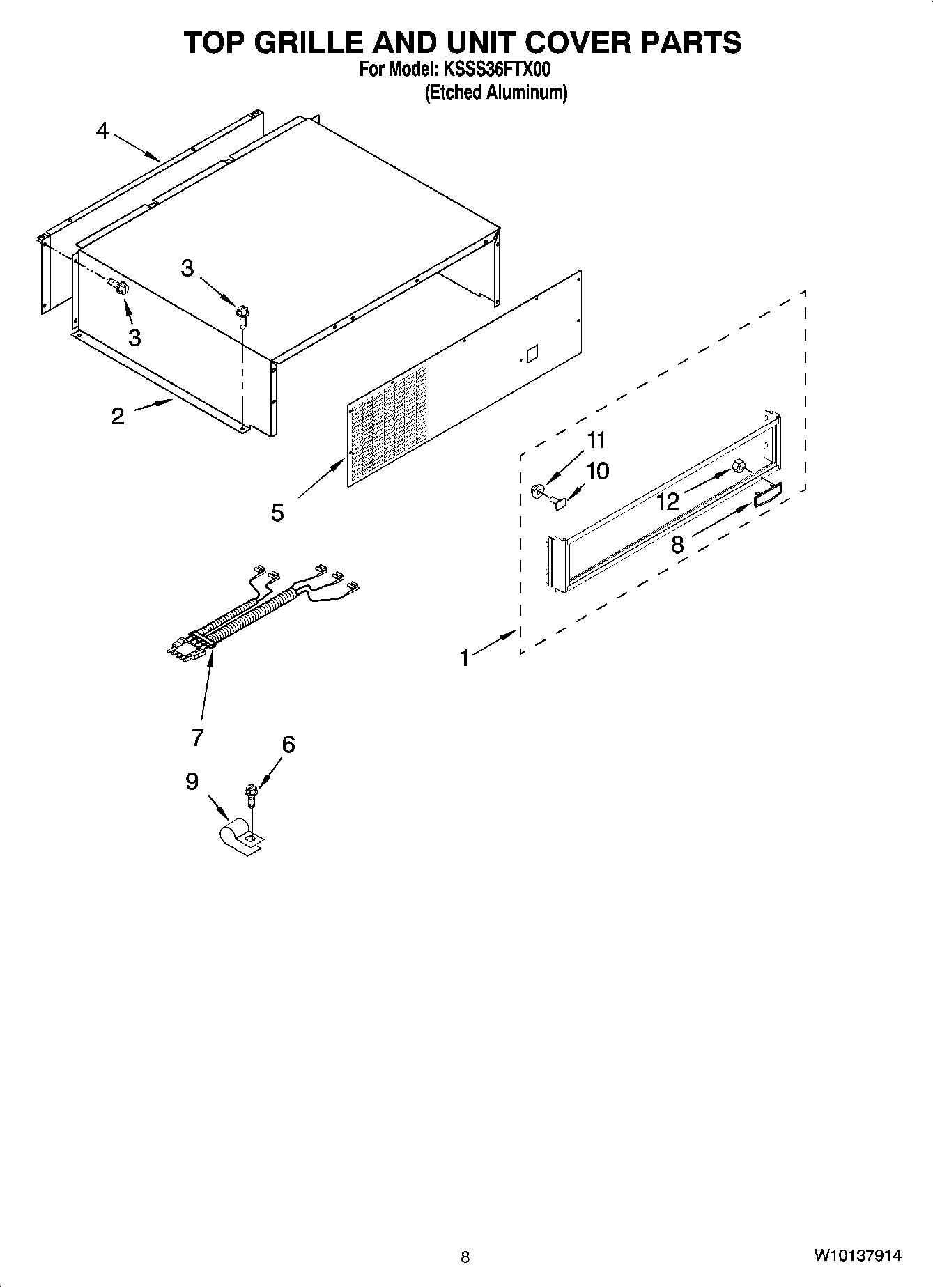 TOP GRILLE AND UNIT COVER PARTS
For Model: KSSS36FTX00
(Etched Aluminum)

4
3
3
2
5
11
10
12
8
1
7
6
9

8
W10137914