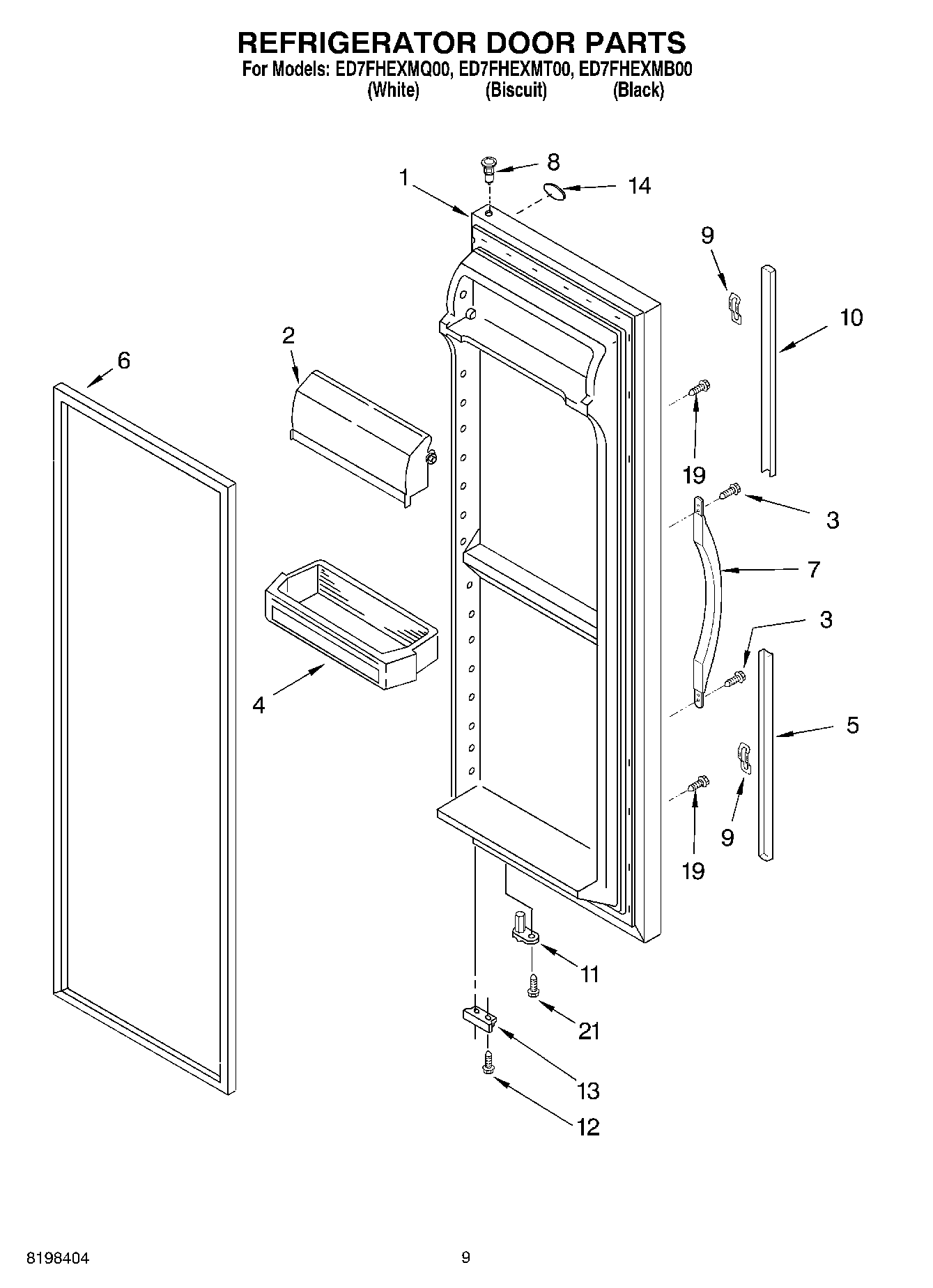 REFRIGERATOR DOOR PARTS
For Models: ED7FHEXMQ00, ED7FHEXMT00, ED7FHEXMB00
(White) (Biscuit) (Black)

8
1
14
9
10
2
6
19
3
7
3
4
5
9
19
11
21
13
12

8198404
9