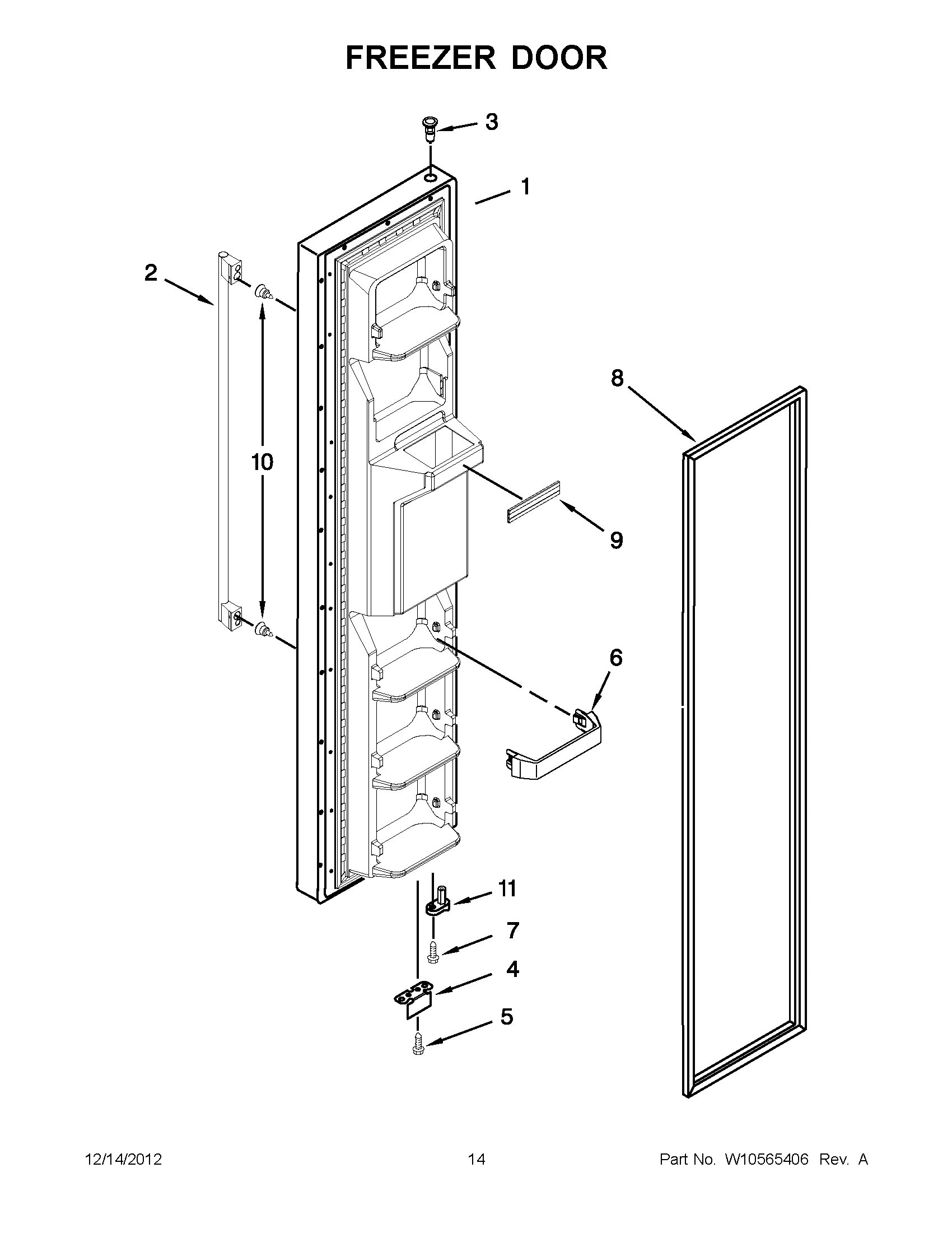 FREEZER DOOR

3

1

2

10

8

9

6

11

7

4

5

12/14/2012

14

Part No. W10565406 Rev. A