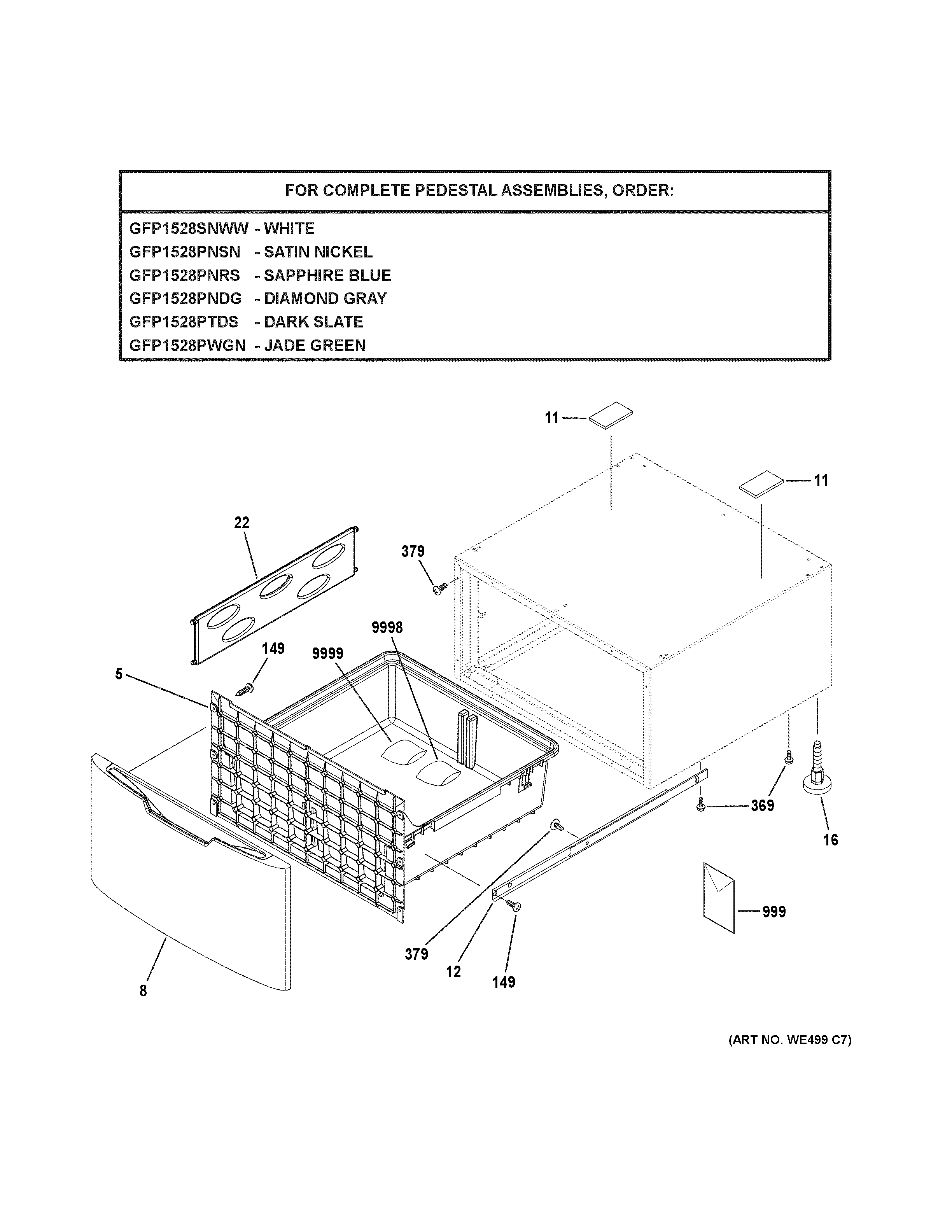 FOR COMPLETE PEDESTAL ASSEMBLIES, ORDER:

GFP1528SNWW - WHITE
GFP1528PNSN - SATIN NICKEL
GFP1528PNRS - SAPPHIRE BLUE
GFP1528PNDG - DIAMOND GRAY
GFP1528PTDS - DARK SLATE
GFP1528PWGN - JADE GREEN

11
11
22
379
9998
149
9999
5
369
16
999
379
12
149
8

(ART NO. WE499 C7)