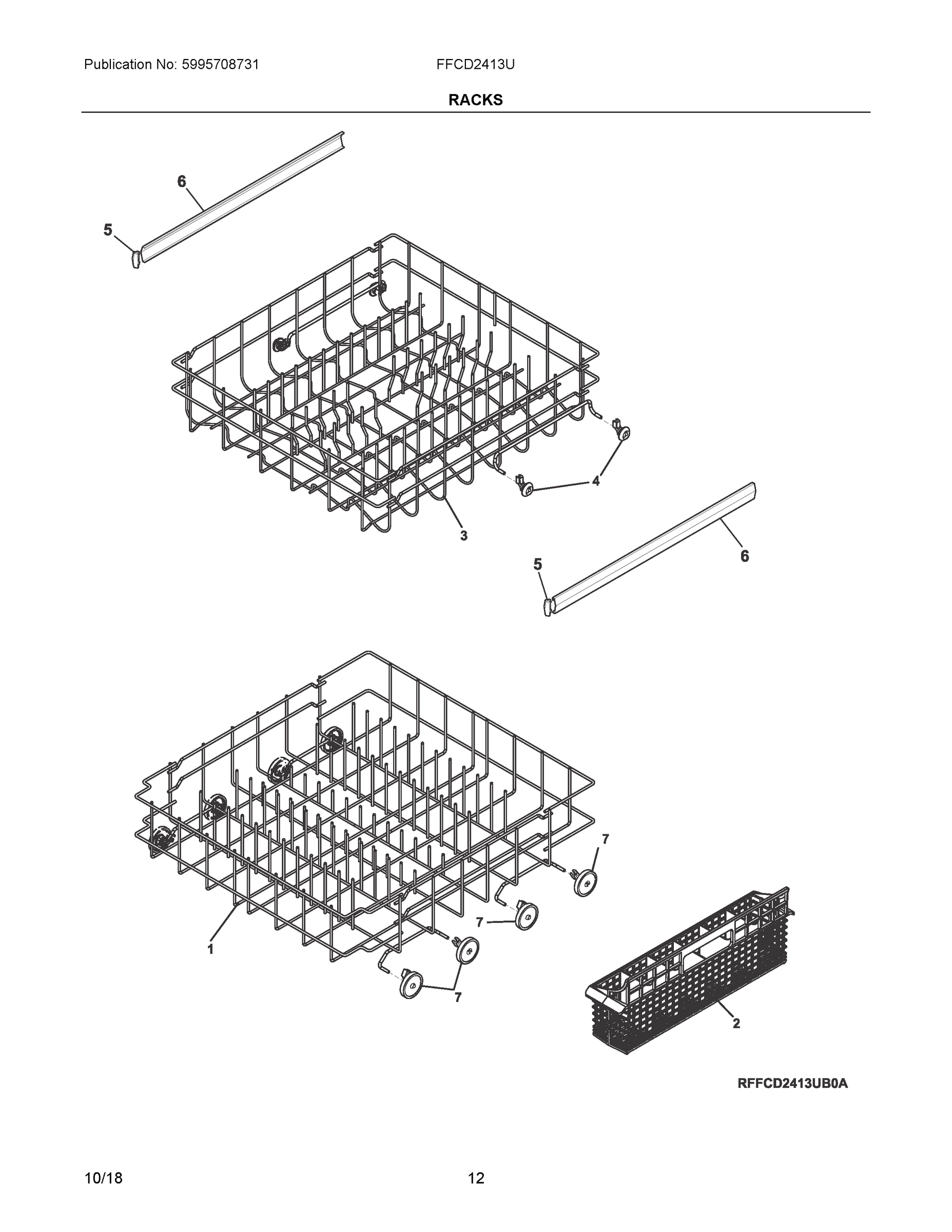 Publication No: 5995708731

FFCD2413U

RACKS

6

5

4

3

5

6

7

7

1

7

2

RFFCD2413UB0A

10/18

12