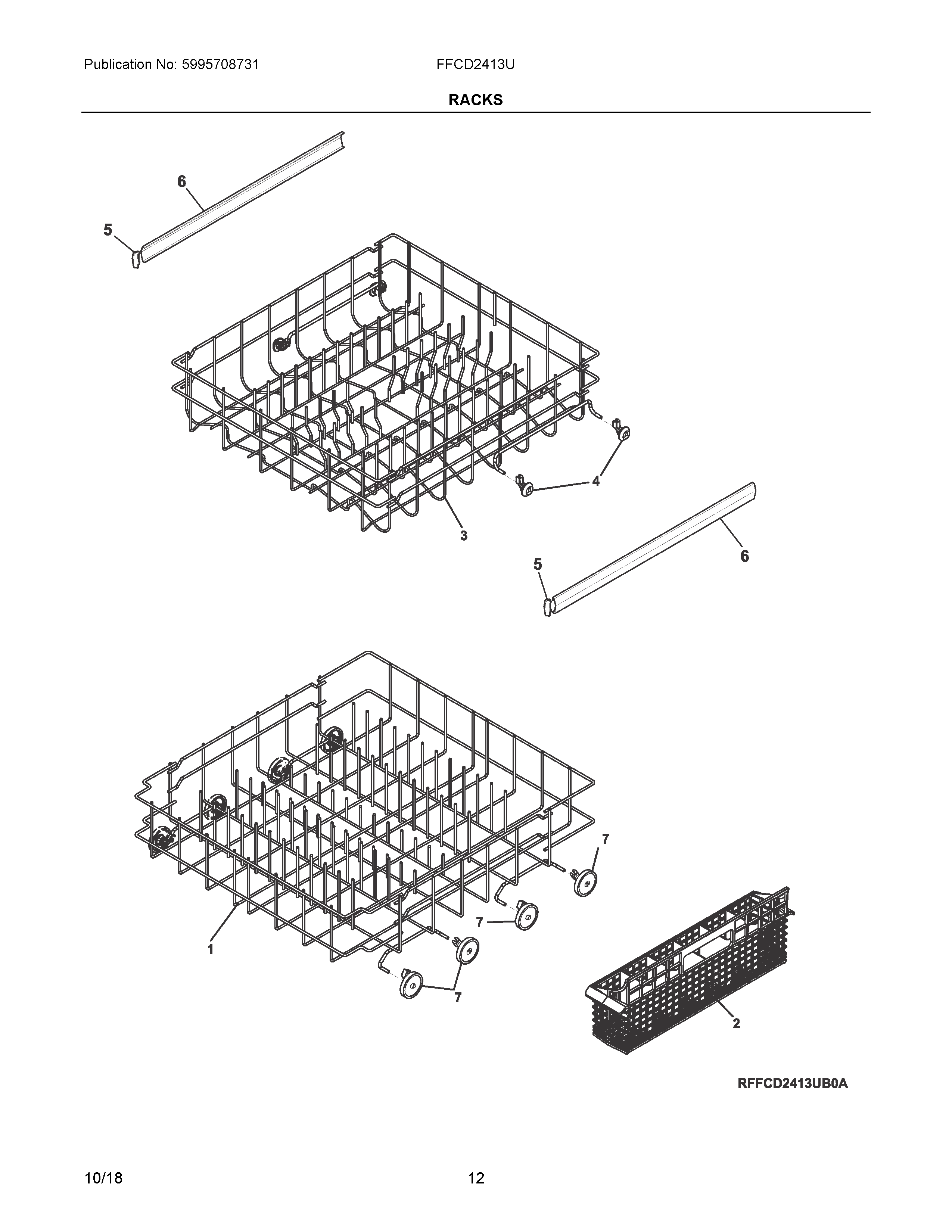 Publication No: 5995708731

FFCD2413U

RACKS

6

5

4

3

5

6

7

7

1

7

2

RFFCD2413UB0A

10/18

12