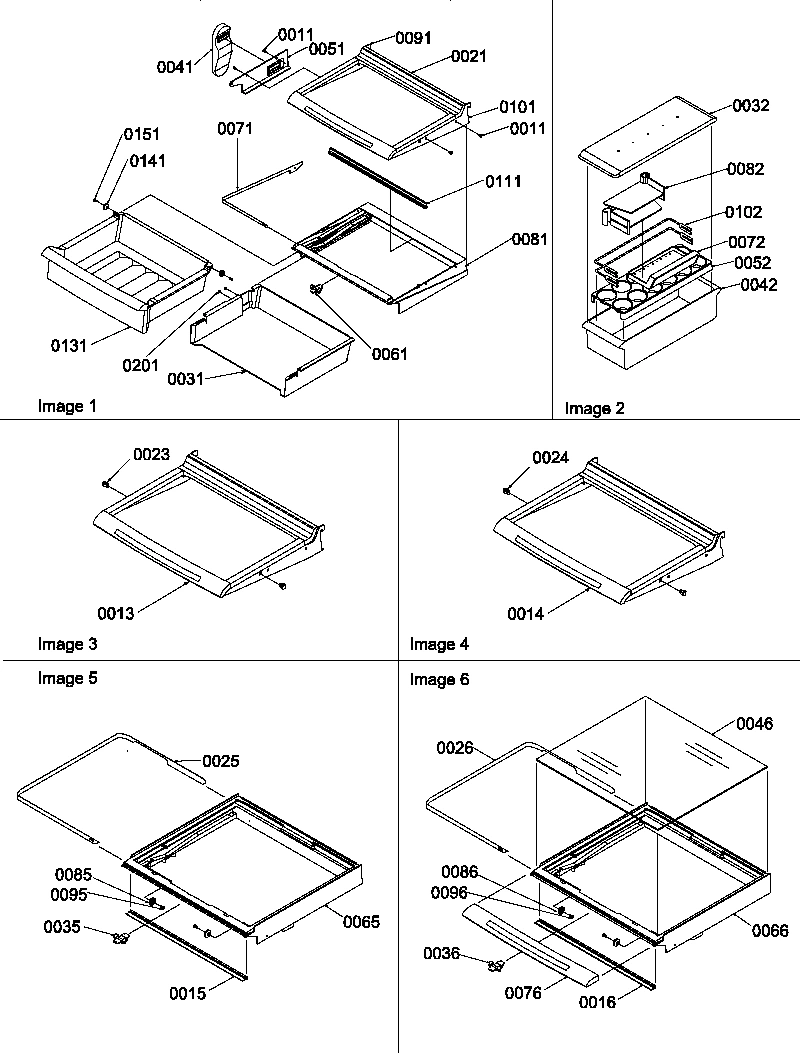 0041
0011
0051
0091
0021
0101
0011
0151
0141
0071
0111
0081
0131
0201
0031
0061
Image 1

0032
0082
0102
0072
0052
0042
Image 2

0023
0013
Image 3

0024
0014
Image 4

Image 5
0025
0085
0095
0035
0065
0015

Image 6
0026
0046
0086
0096
0036
0076
0016
0066