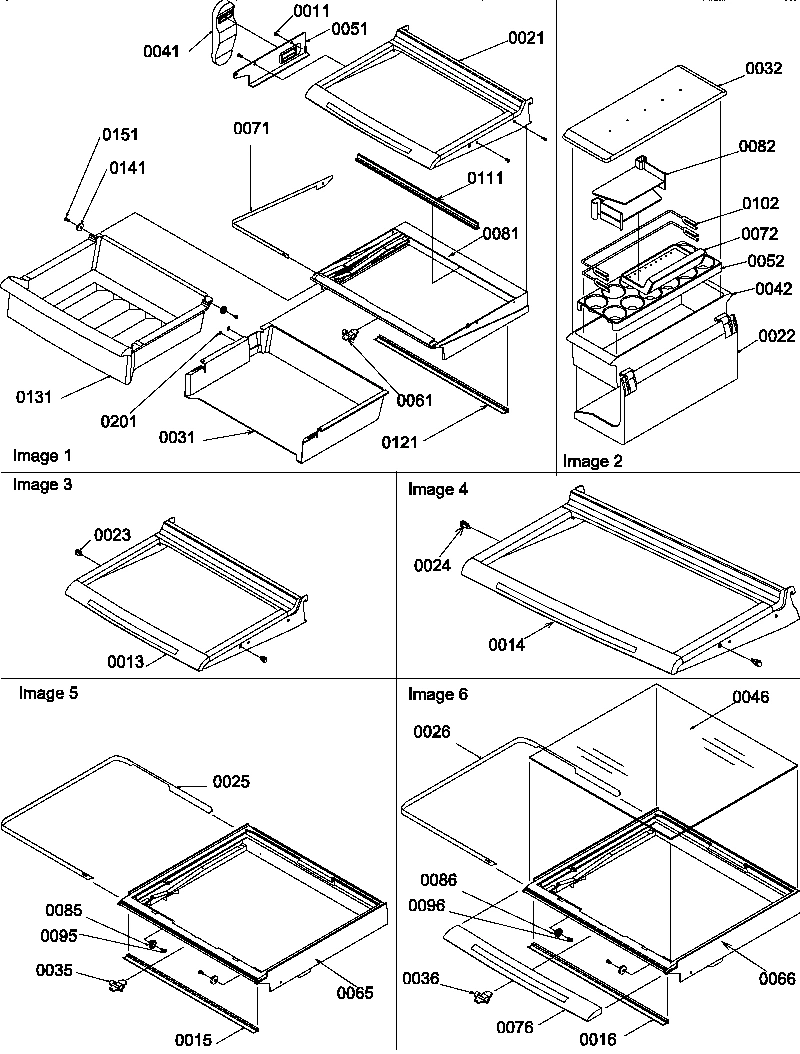 0041
0011
0051
0021
0151
0141
0071
0111
0081
0131
0201
0031
0061
0121
Image 1

0032
0082
0102
0072
0052
0042
0022
Image 2

Image 3
0023
0013

Image 4
0024
0014

Image 5
0025
0085
0095
0035
0065
0015

Image 6
0026
0046
0086
0096
0036
0076
0016
0066