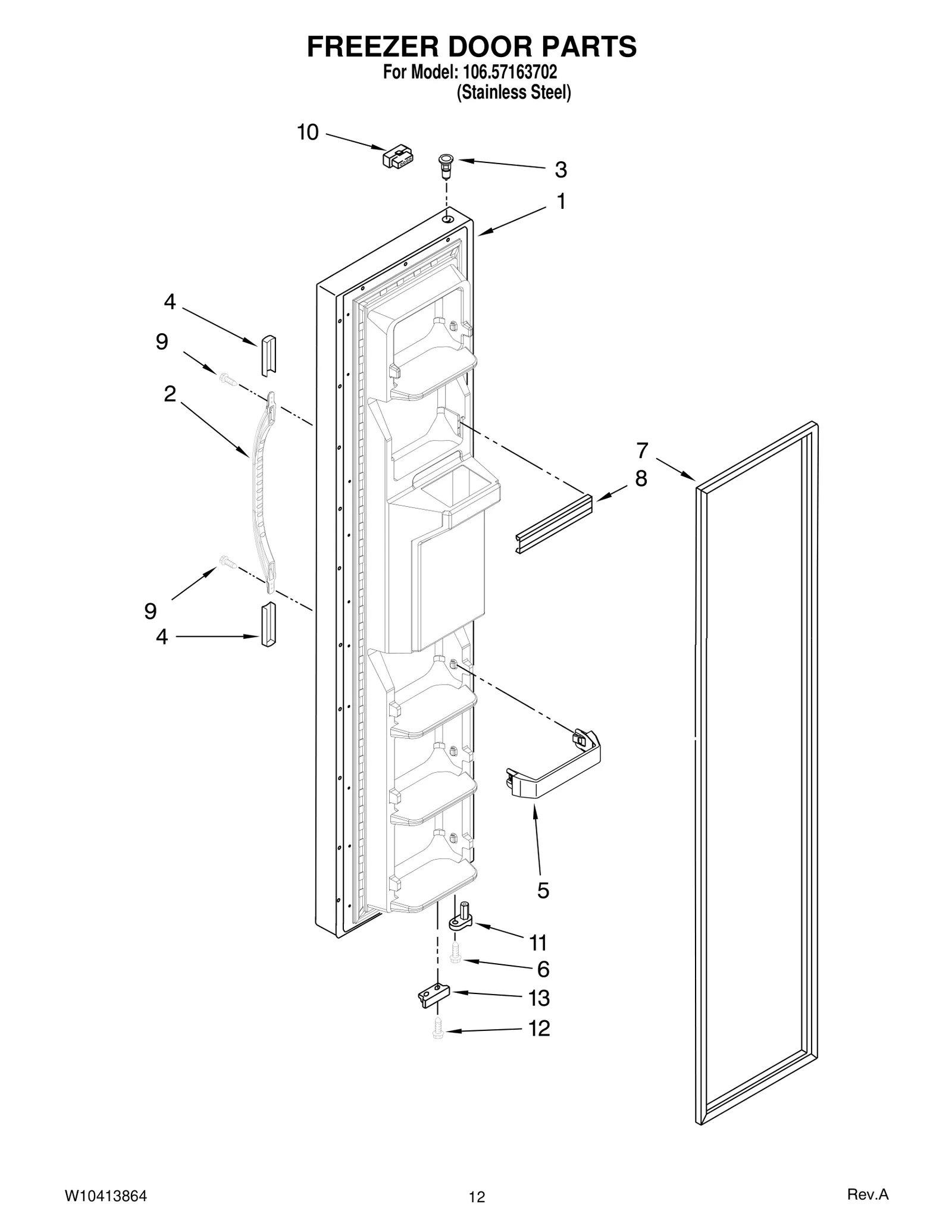 FREEZER DOOR PARTS
For Model: 106.57163702
(Stainless Steel)

10
3
1
4
9
2
7
8
9
4
5
11
6
13
12

W10413864
12
Rev.A