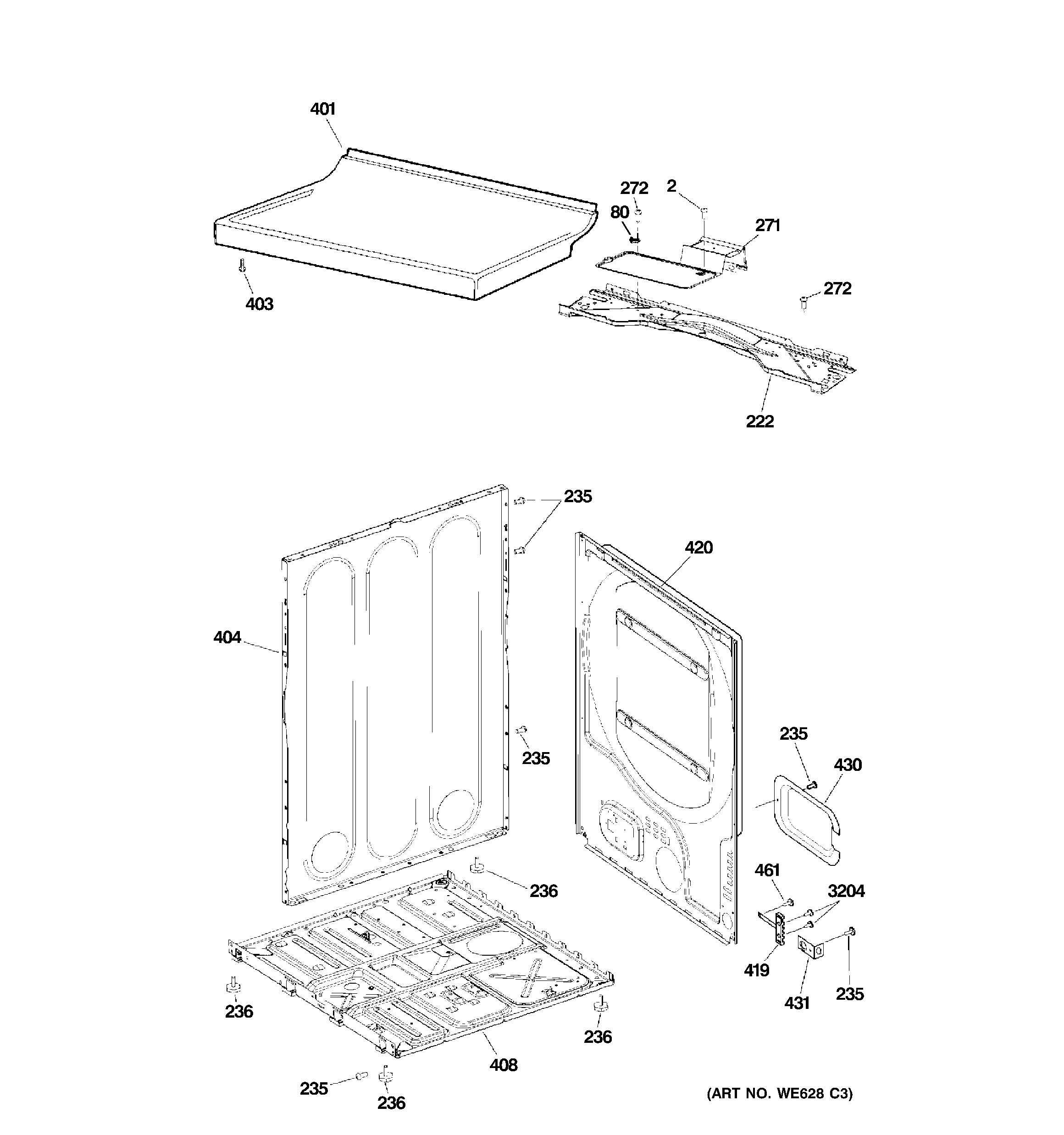 401

272
2
80
271

403

272

222

235

420

404

235

235
430

236

461
3204

419
431
235

236

236

408

235
236

(ART NO. WE628 C3)