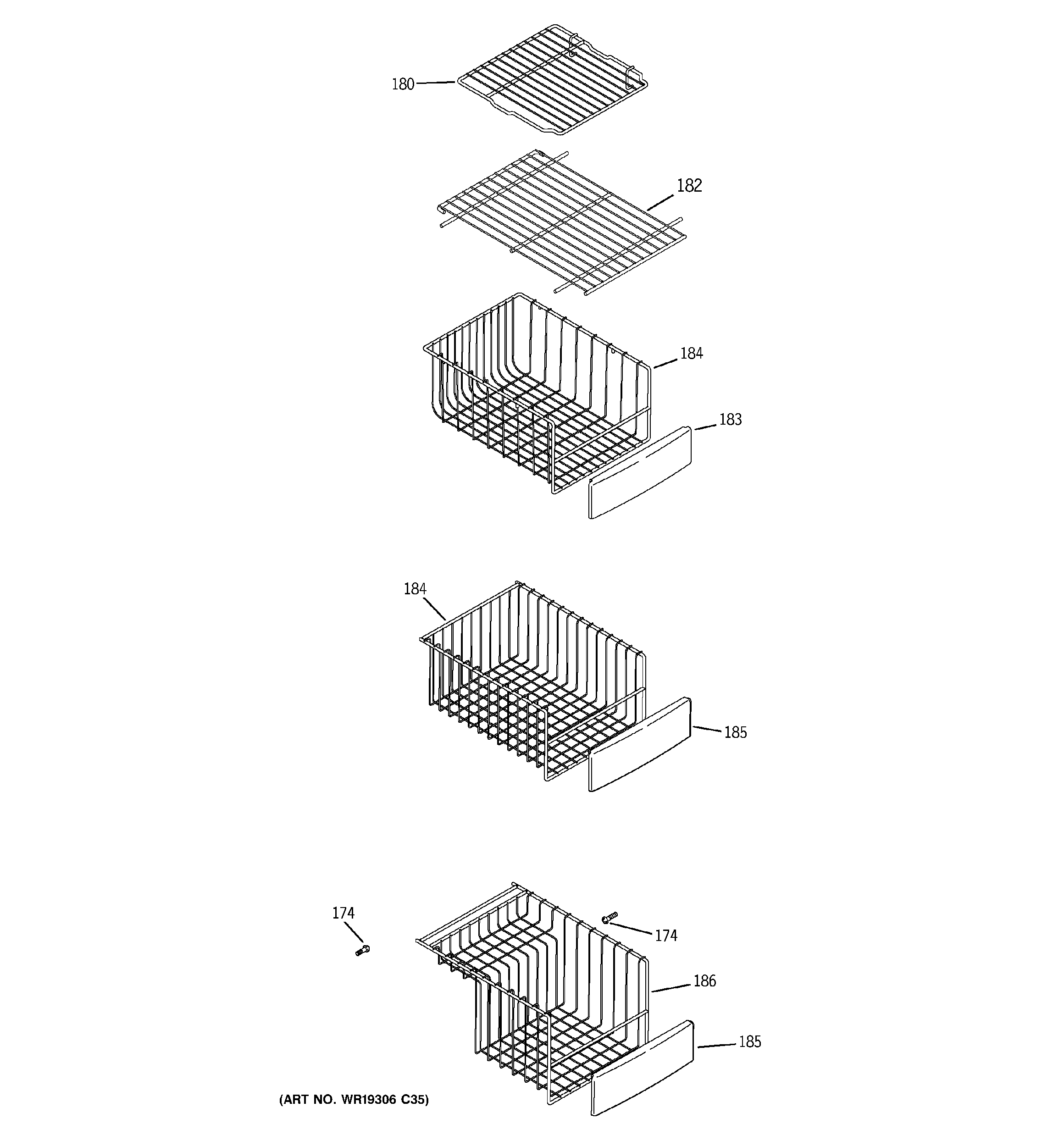 180

182

184

183

184

185

174

174

186

185

(ART NO. WR19306 C35)