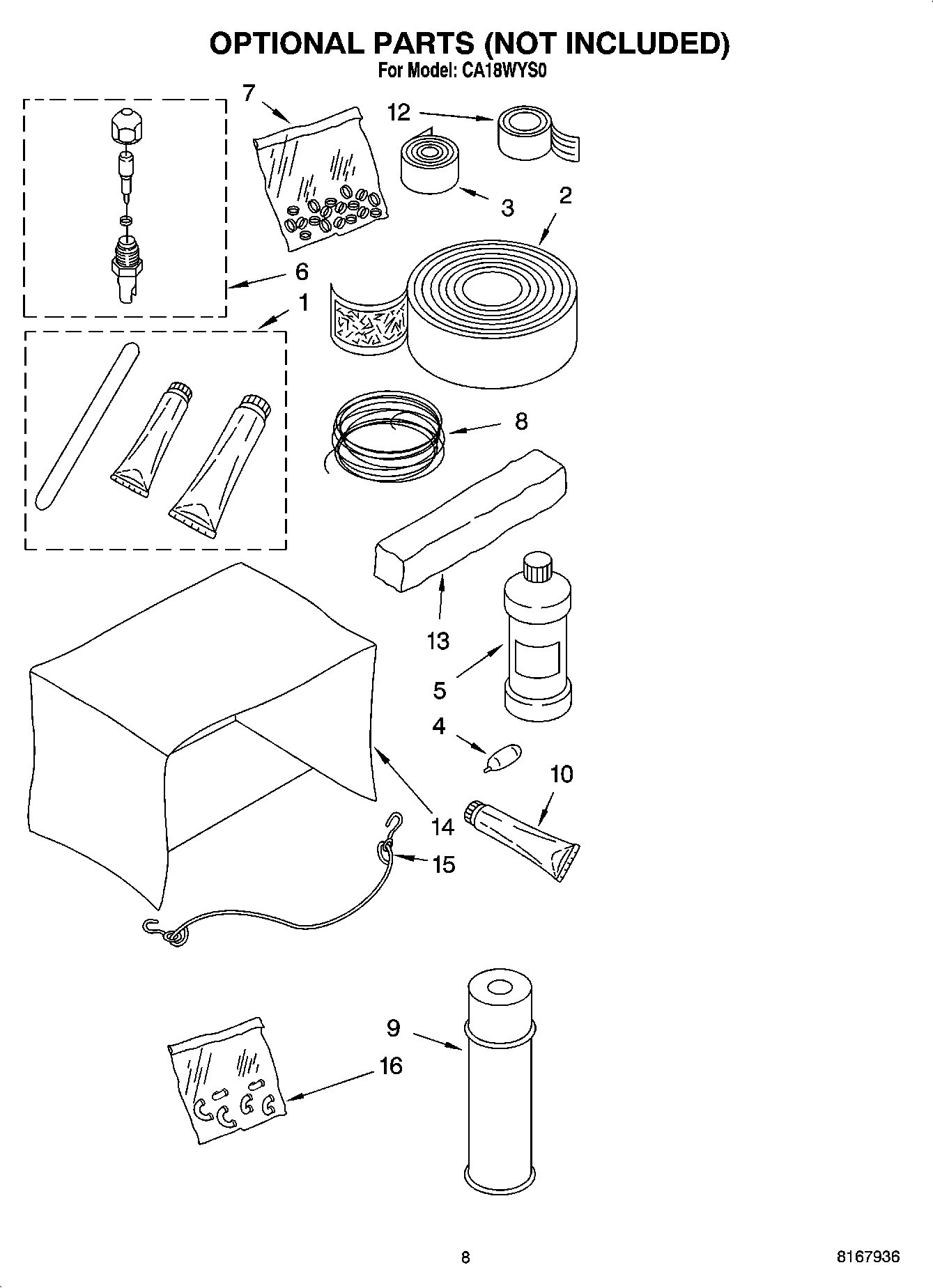 OPTIONAL PARTS (NOT INCLUDED)
For Model: CA18WYS0

7
12
3
2
6
1
8
13
5
4
10
14
15
9
16

8
8167936