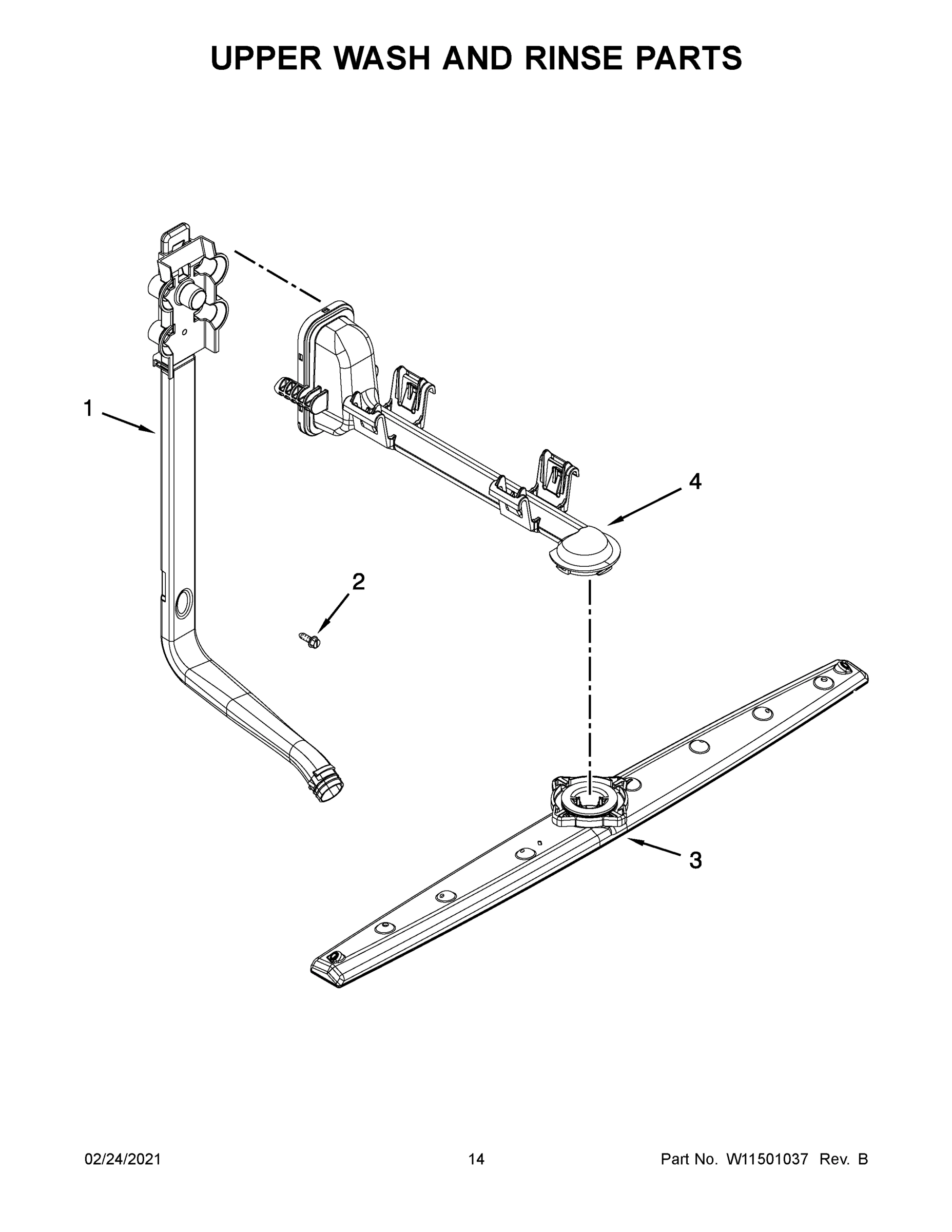 UPPER WASH AND RINSE PARTS

1

4

2

3

02/24/2021

14

Part No. W11501037 Rev. B