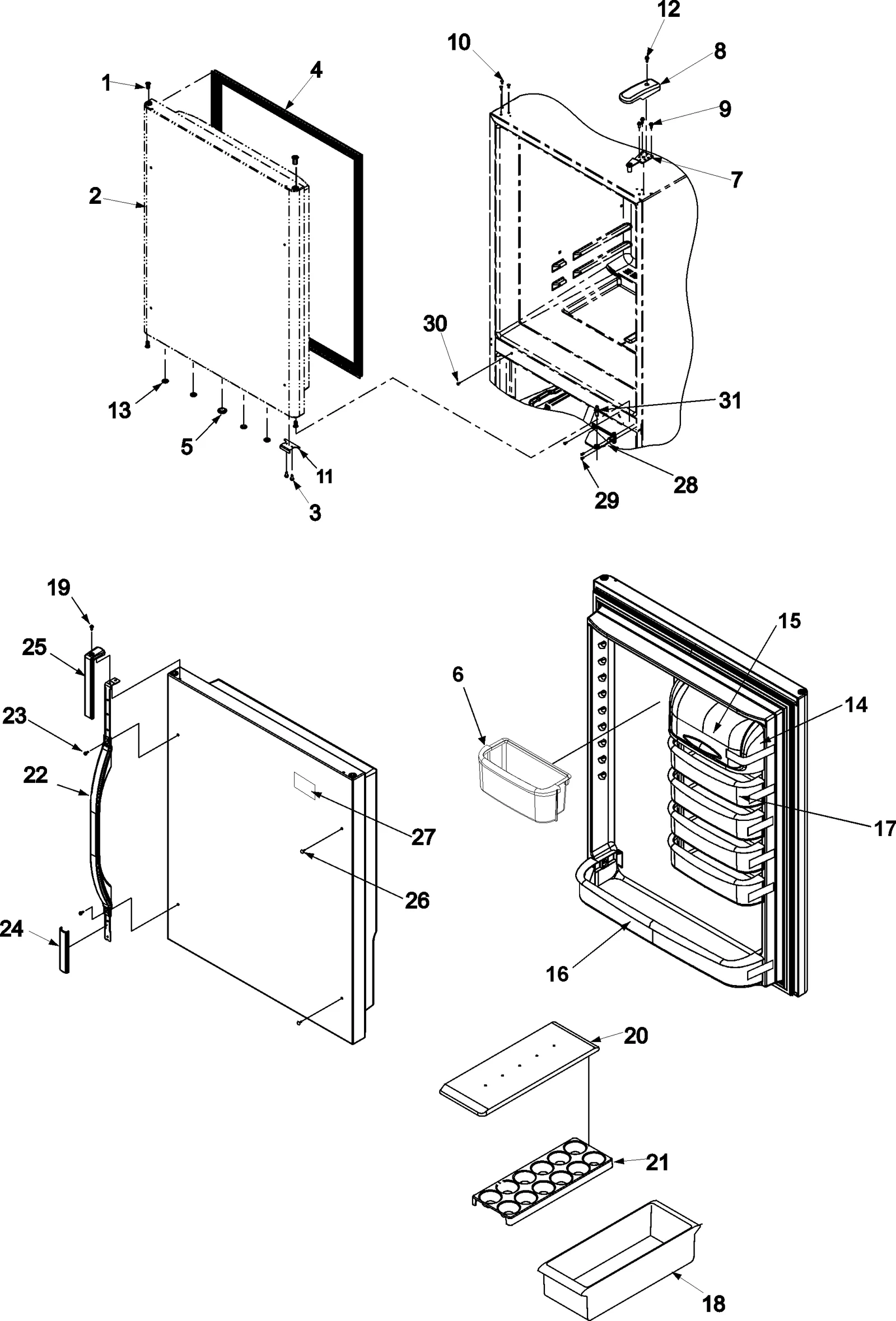 1
4
2
13
5
11
3
10
12
8
9
7
30
31
28
29
19
25
23
22
24
27
26
6
15
14
17
16
20
21
18