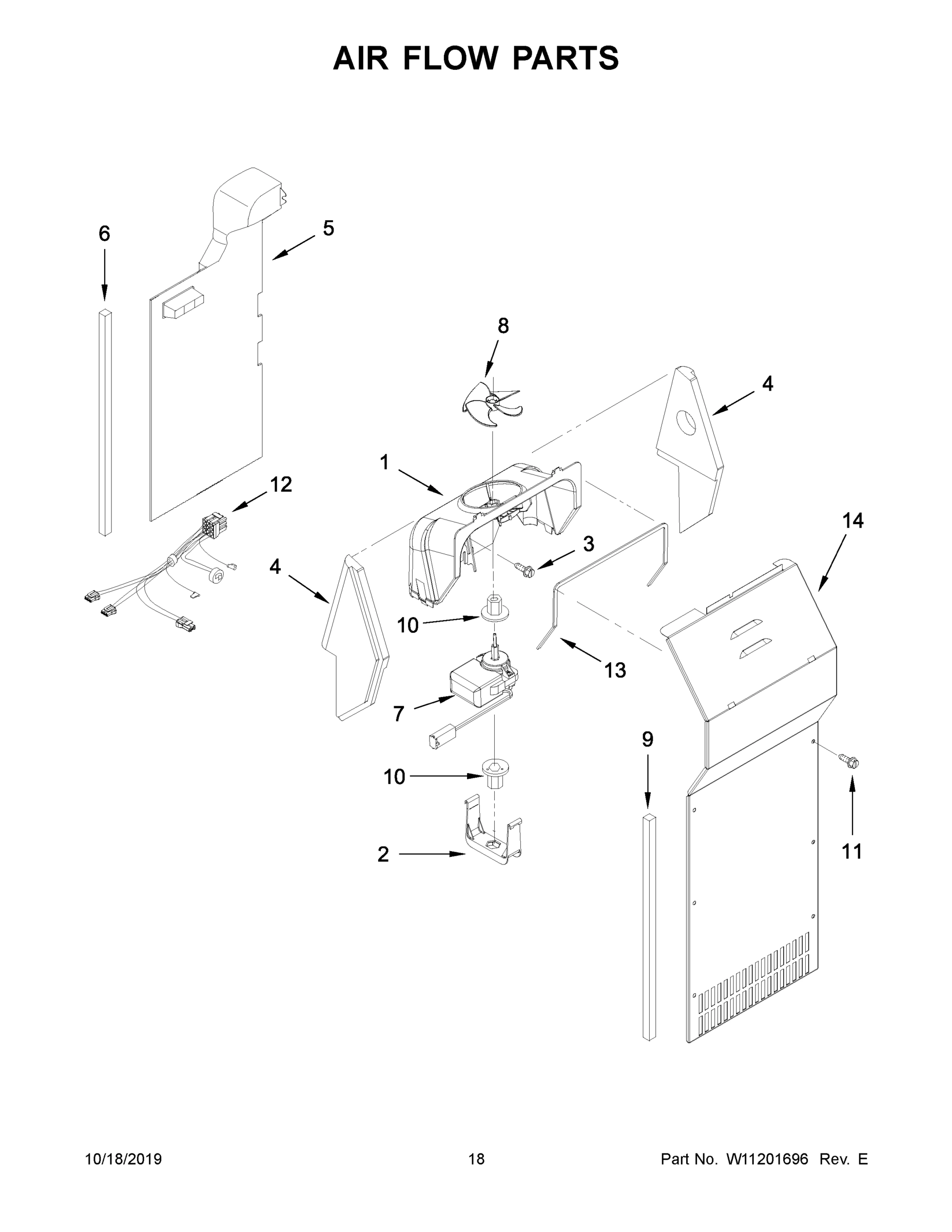 AIR FLOW PARTS

6

5

8

4

1

12

14

3

4

10

13

7

9

10

11

2

10/18/2019

18

Part No. W11201696 Rev. E