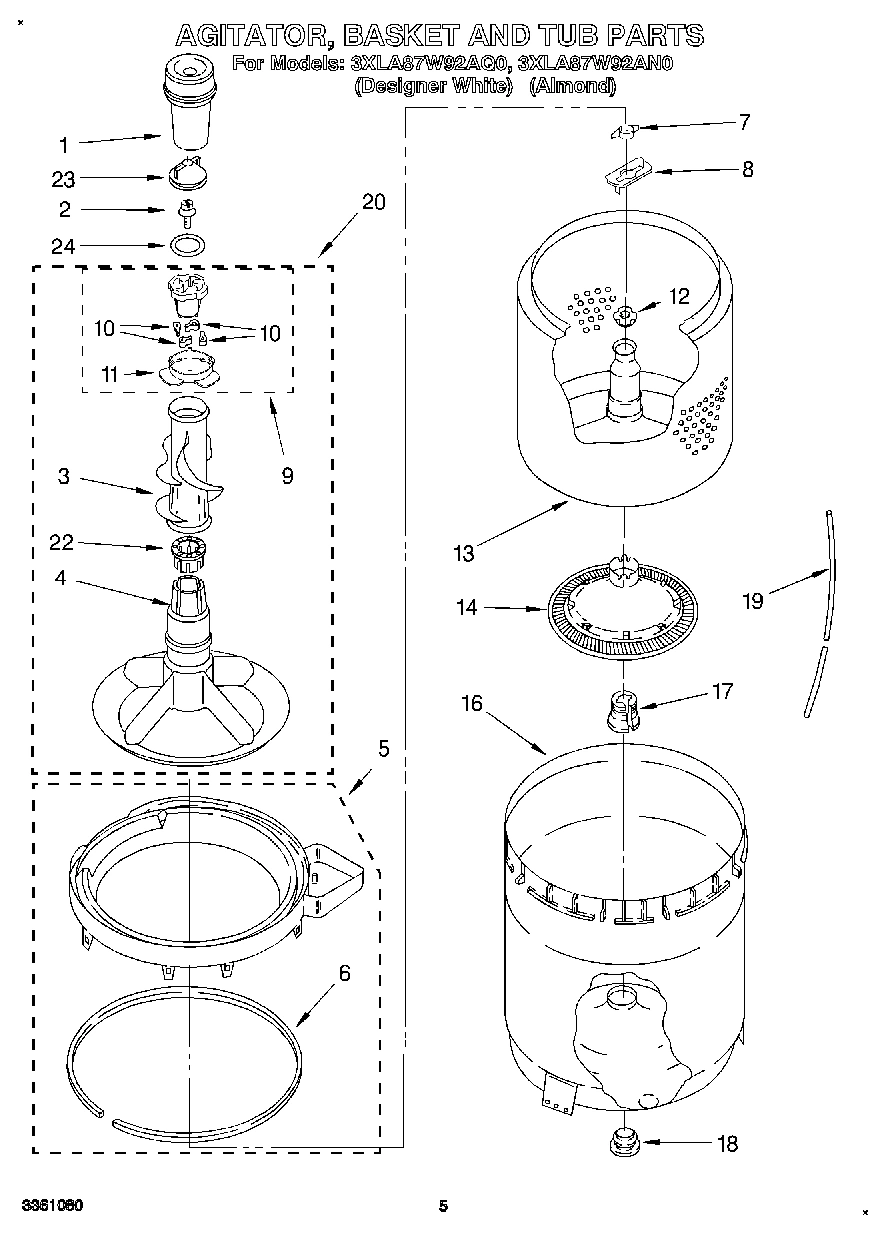 AGITATOR, BASKET AND TUB PARTS
For Models: 3XLA87W92AQ0, 3XLA87W92AN0
(Designer White) (Almond)

1
23
2
24
20
10
10
11
9
3
22
4
5
6
7
8
12
13
14
19
17
16
18

3361060
5