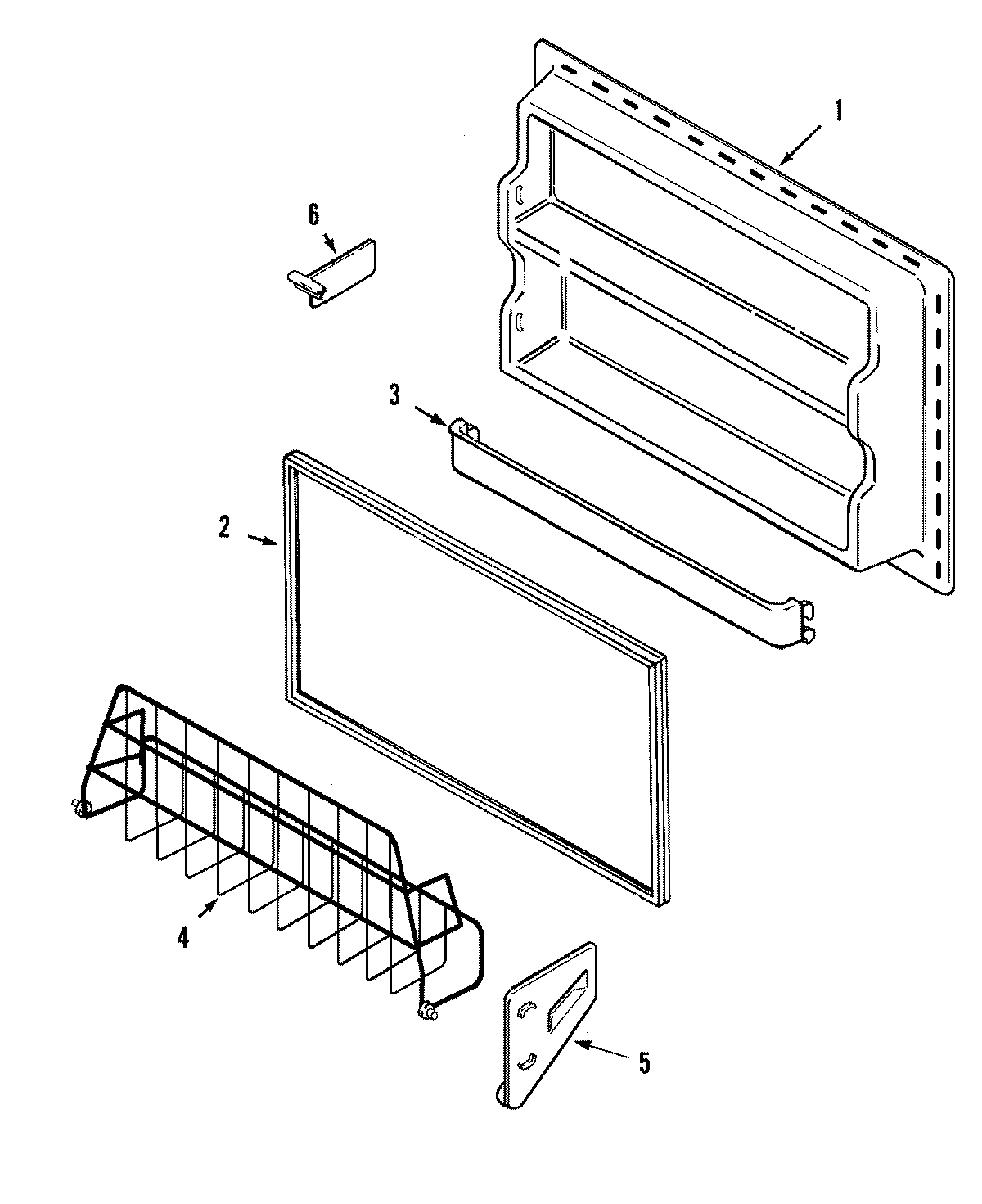 1
6
3
2
4
5