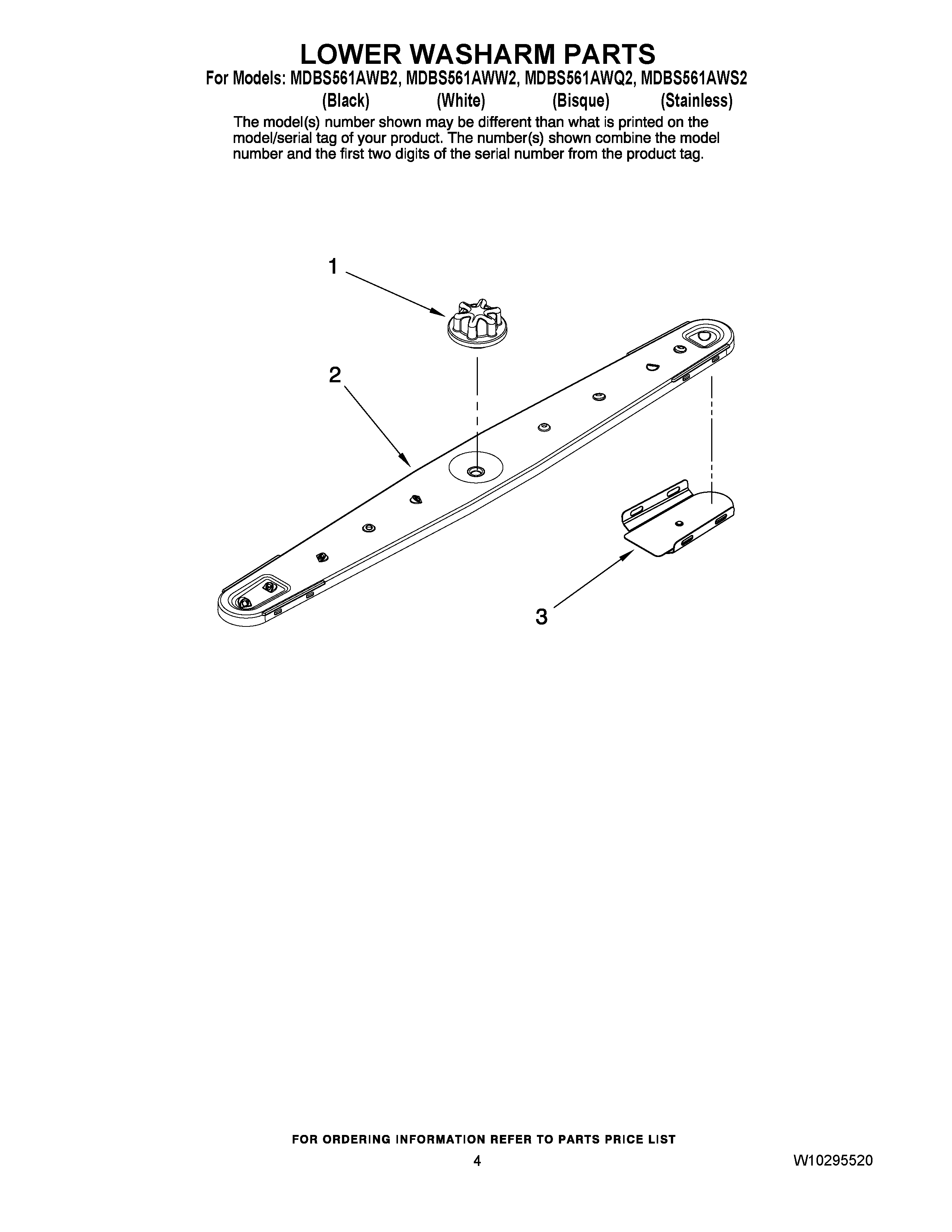 LOWER WASHARM PARTS

For Models: MDBS561AWB2, MDBS561AWW2, MDBS561AWQ2, MDBS561AWS2
(Black) (White) (Bisque) (Stainless)

The model(s) number shown may be different than what is printed on the model/serial tag of your product. The number(s) shown combine the model number and the first two digits of the serial number from the product tag.

1

2

3

FOR ORDERING INFORMATION REFER TO PARTS PRICE LIST

4

W10295520