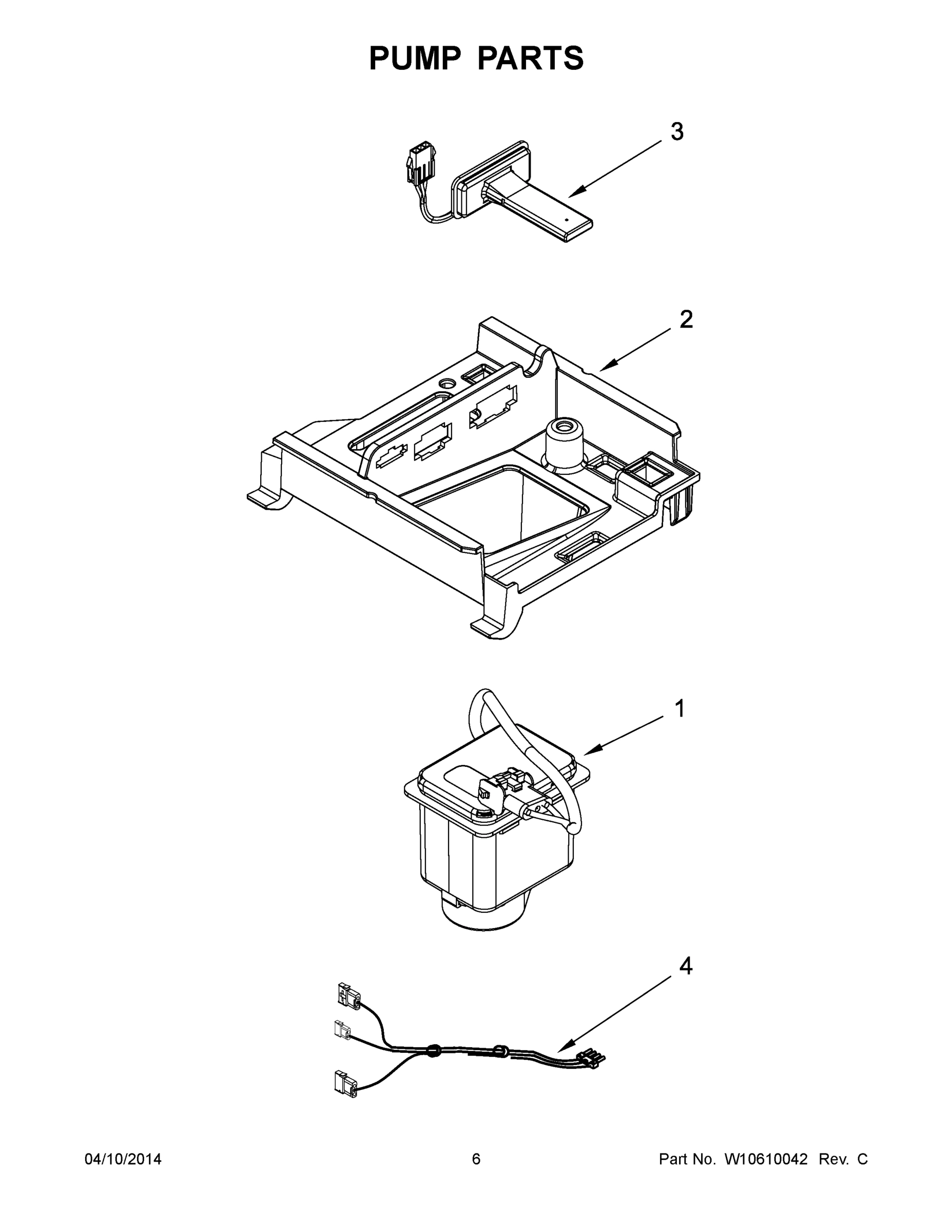 PUMP PARTS

3

2

1

4

04/10/2014 6 Part No. W10610042 Rev. C