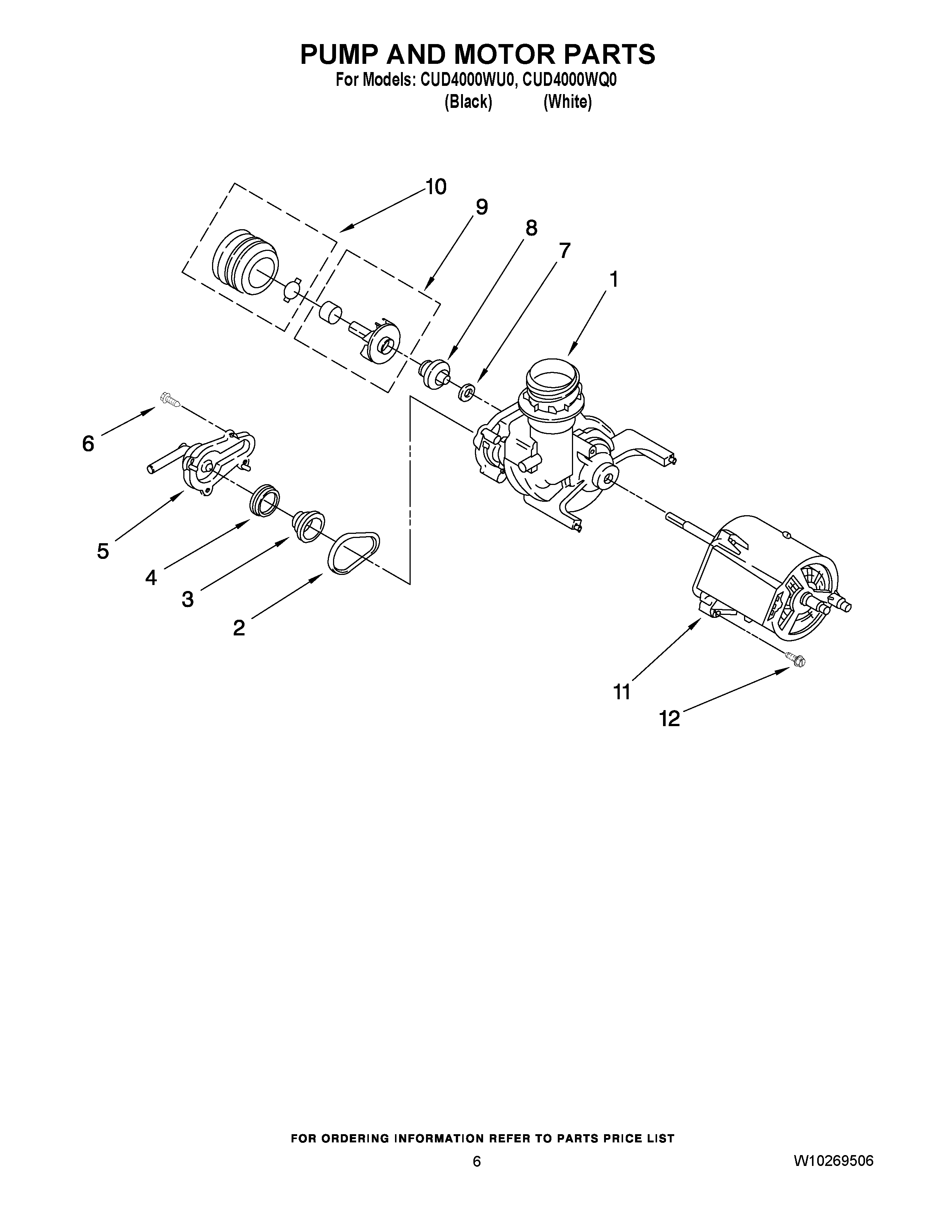 PUMP AND MOTOR PARTS
For Models: CUD4000WU0, CUD4000WQ0
(Black) (White)

10
9
8
7
1
6
5
4
3
2
11
12

FOR ORDERING INFORMATION REFER TO PARTS PRICE LIST
6
W10269506