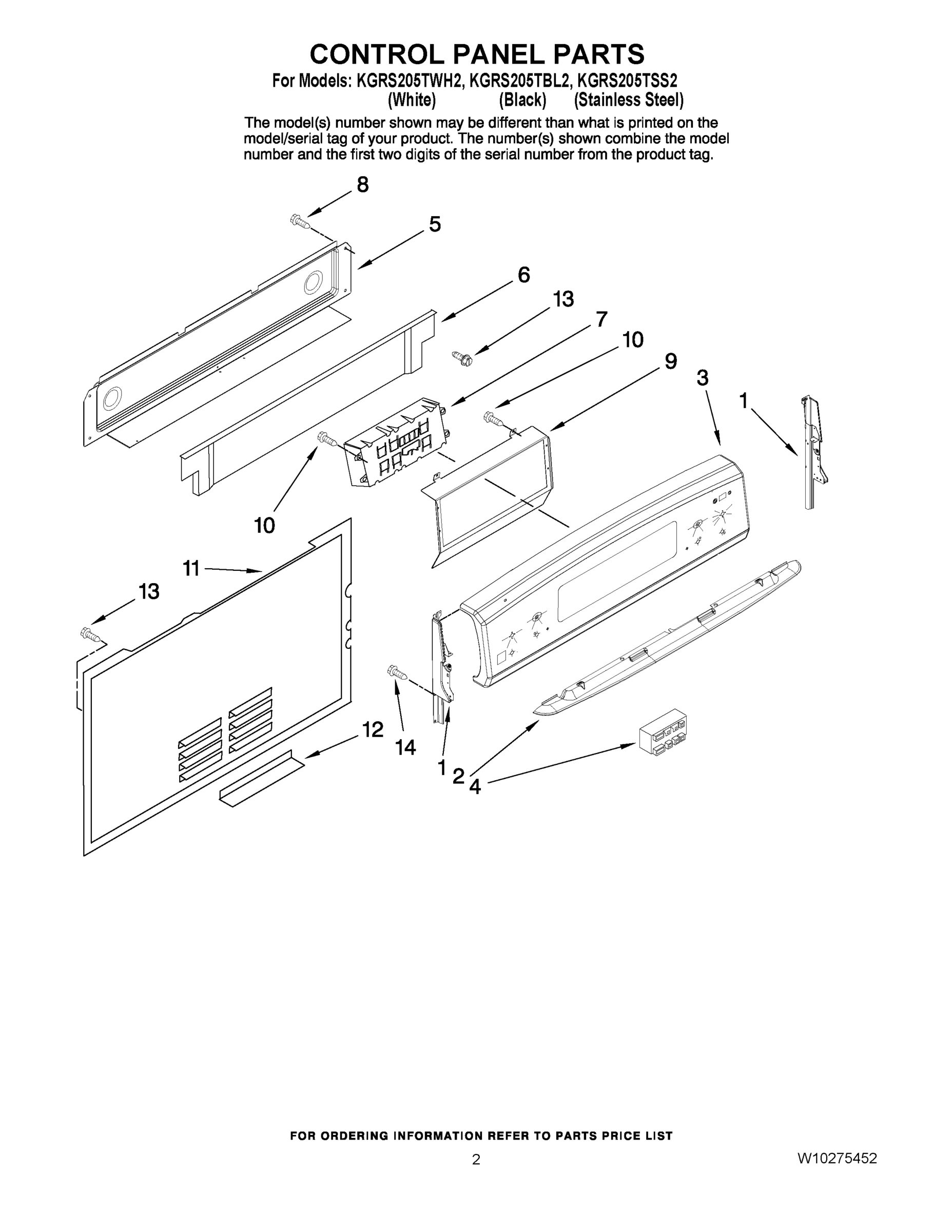 CONTROL PANEL PARTS

For Models: KGRS205TWH2, KGRS205TBL2, KGRS205TSS2
(White) (Black) (Stainless Steel)

The model(s) number shown may be different than what is printed on the model/serial tag of your product. The number(s) shown combine the model number and the first two digits of the serial number from the product tag.

8
5
6
13
7
10
9
3
1
10
11
13
12
14
1
2
4

FOR ORDERING INFORMATION REFER TO PARTS PRICE LIST

2

W10275452