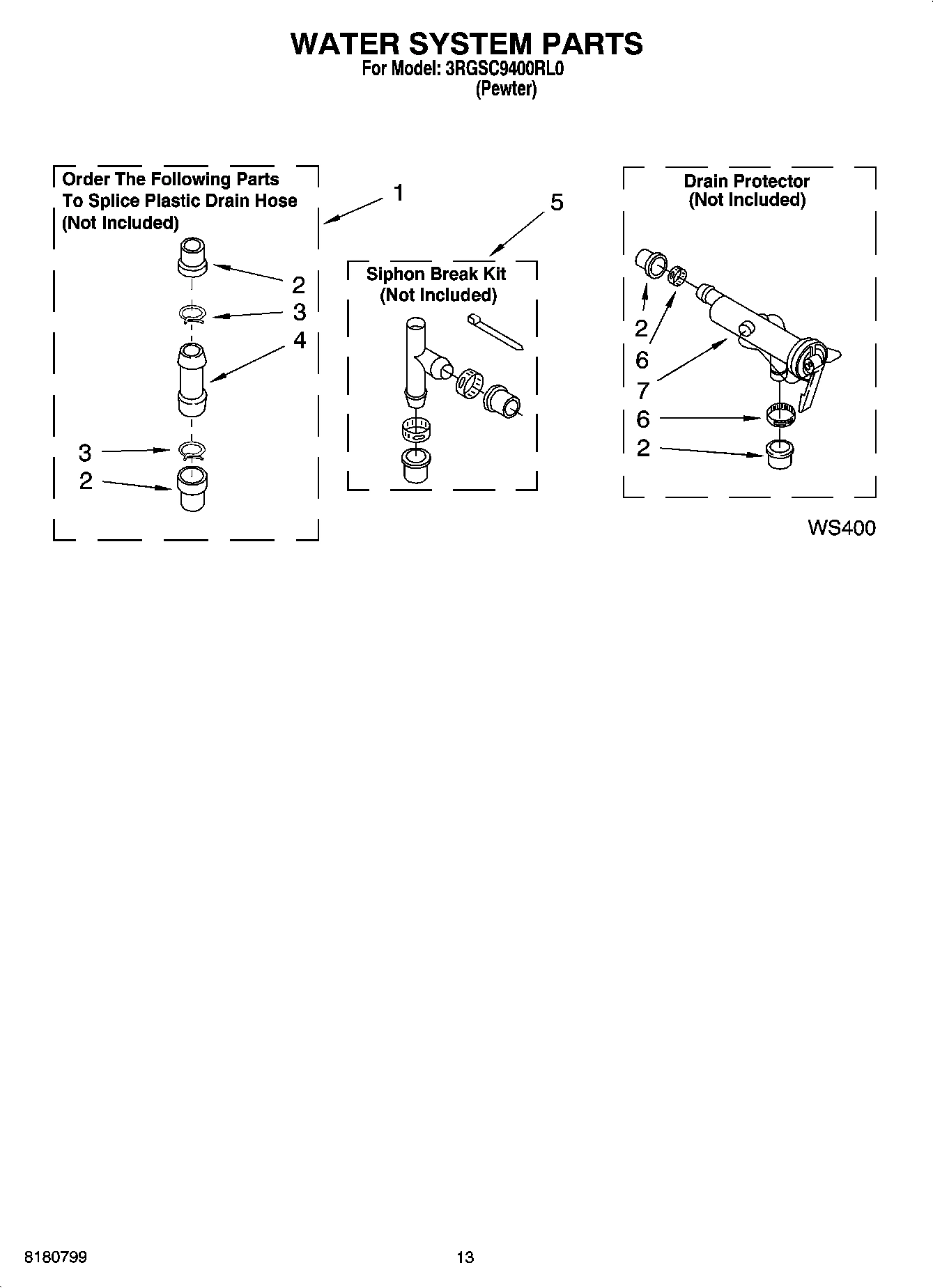 WATER SYSTEM PARTS
For Model: 3RGSC9400RL0
(Pewter)

Order The Following Parts To Splice Plastic Drain Hose (Not Included)

1

2
3
4
3
2

5

Siphon Break Kit (Not Included)

Drain Protector (Not Included)

2
6
7
6
2

WS400

8180799

13