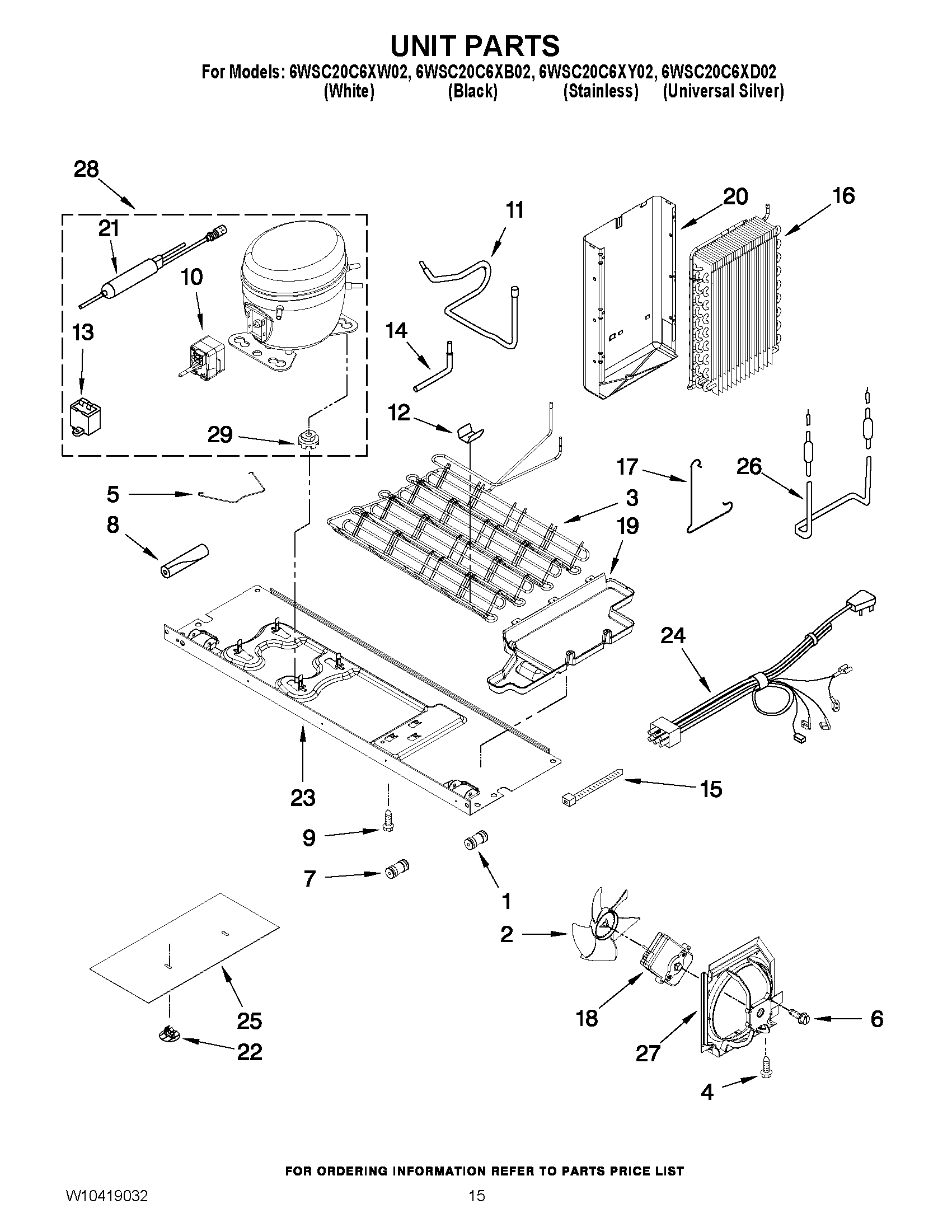 UNIT PARTS

For Models: 6WSC20C6XW02, 6WSC20C6XB02, 6WSC20C6XY02, 6WSC20C6XD02
(White) (Black) (Stainless) (Universal Silver)

28
21
10
13
29
11
14
12
20
16
17
26
3
19
5
8
24
23
15
9
7
1
2
18
27
6
4
25
22

FOR ORDERING INFORMATION REFER TO PARTS PRICE LIST

W10419032

15