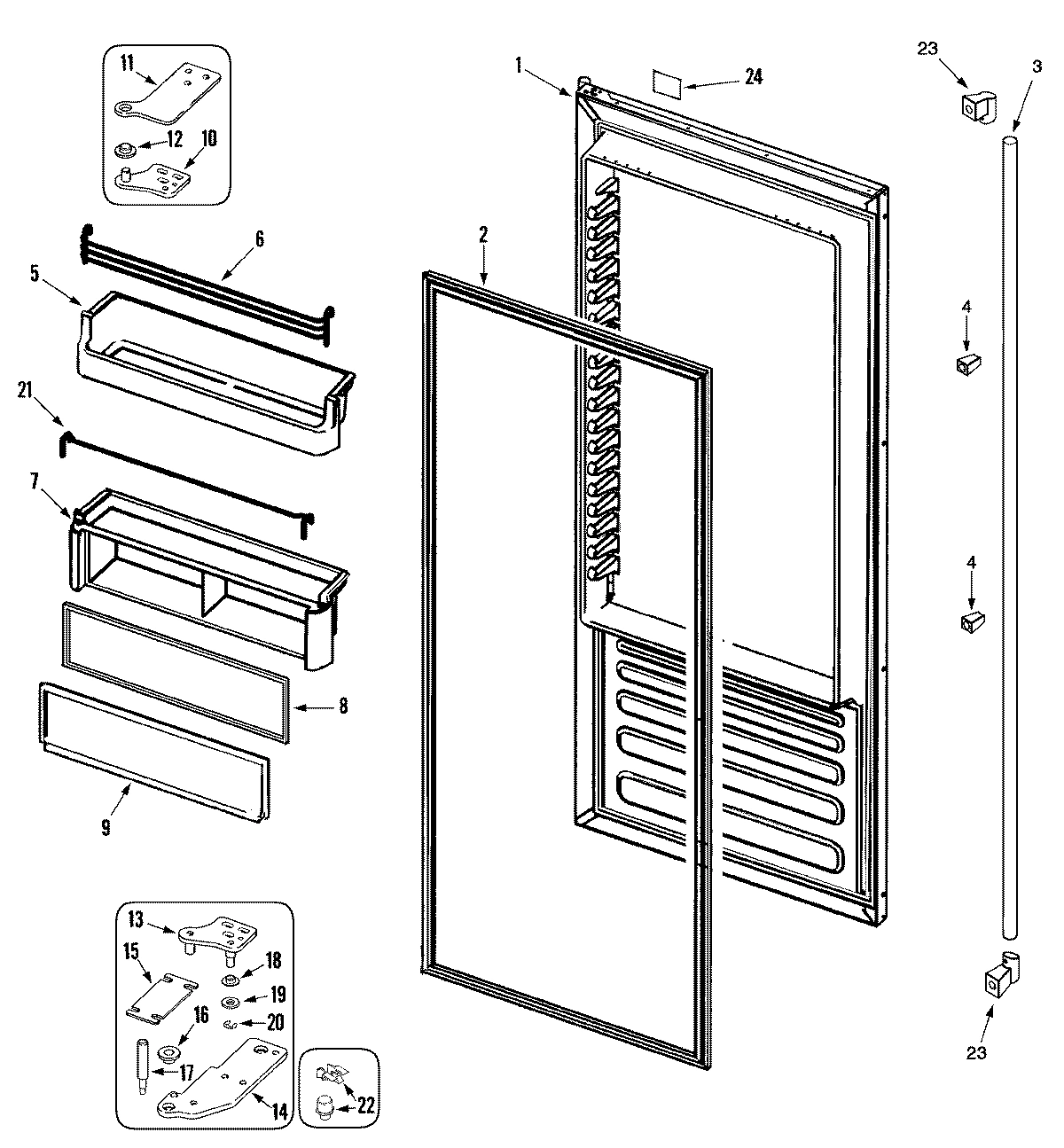 11
12
10
6
5
21
7
8
9
13
15
18
19
16
20
17
14
22
1
24
2
23
3
4
4
23