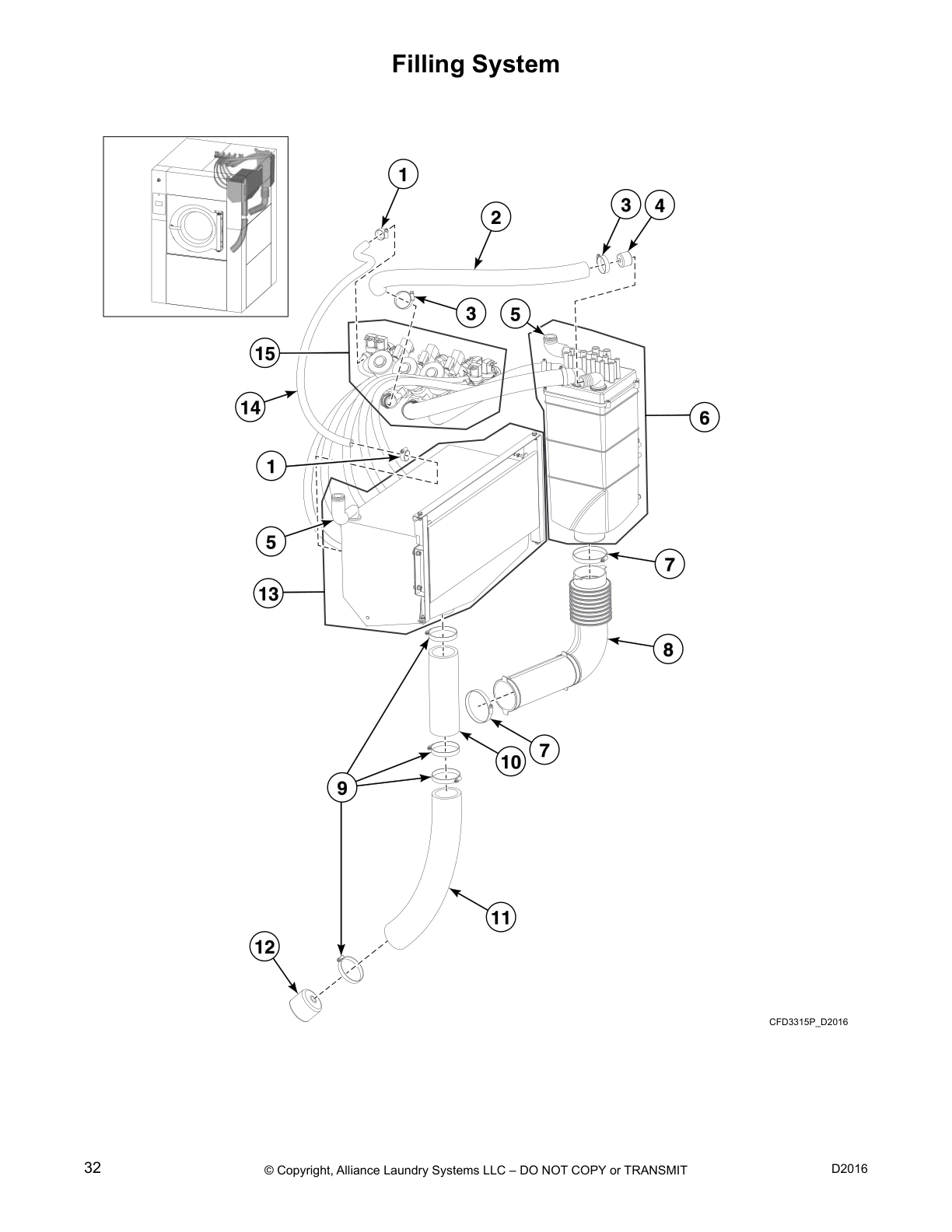 Filling System

1
2
3
4
3
5
15
14
6
1
5
13
7
8
7
10
9
11
12

CFD3315P_D2016

32
© Copyright, Alliance Laundry Systems LLC – DO NOT COPY or TRANSMIT
D2016