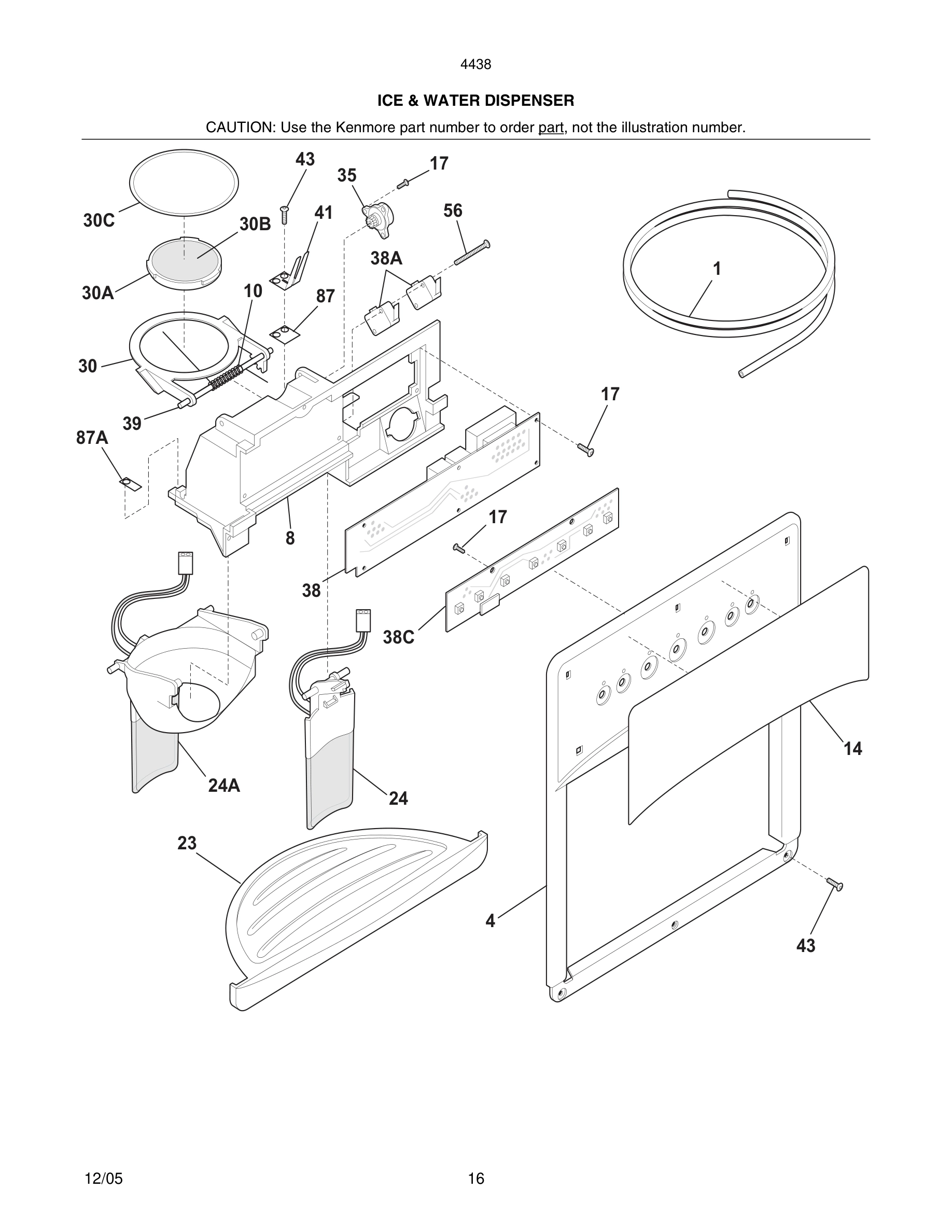 4438

ICE & WATER DISPENSER

CAUTION: Use the Kenmore part number to order part, not the illustration number.

43
35
17
30C
30B
41
56
38A
1
30A
10
87
30
17
39
87A
8
17
38
38C
14
24A
24
23
4
43

12/05

16