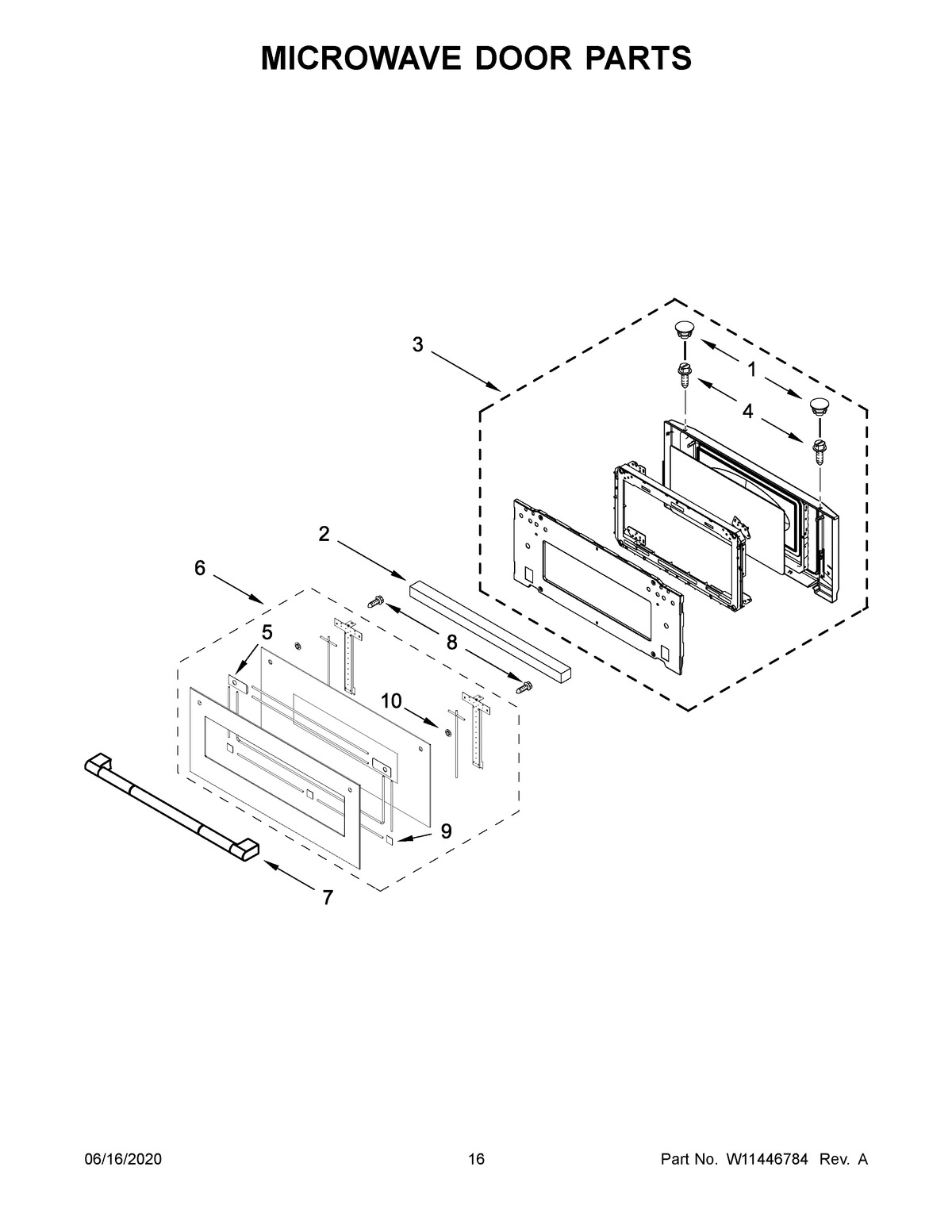 MICROWAVE DOOR PARTS

3

1

4

2

6

5

8

10

9

7

06/16/2020 16 Part No. W11446784 Rev. A