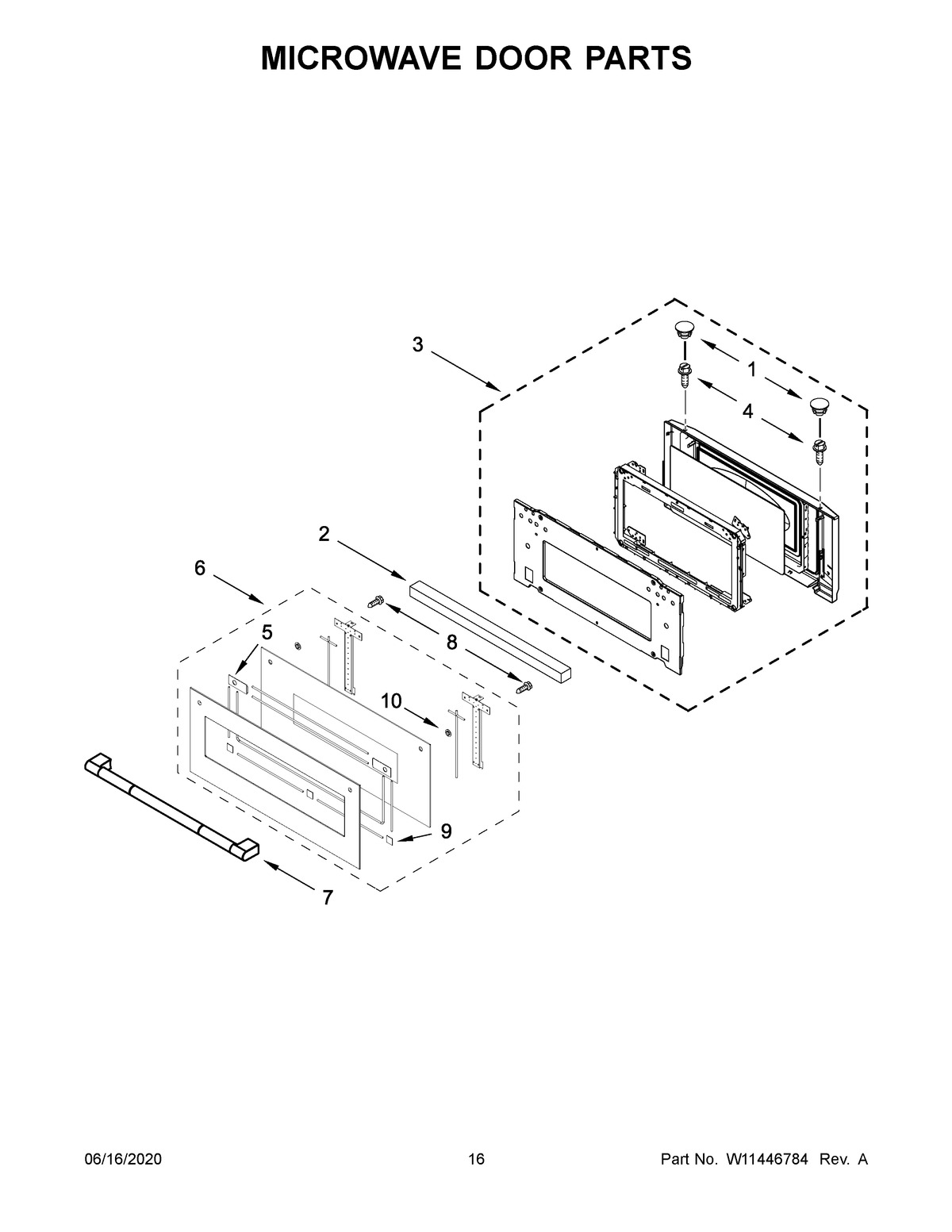 MICROWAVE DOOR PARTS

3

1

4

2

6

5

8

10

9

7

06/16/2020 16 Part No. W11446784 Rev. A