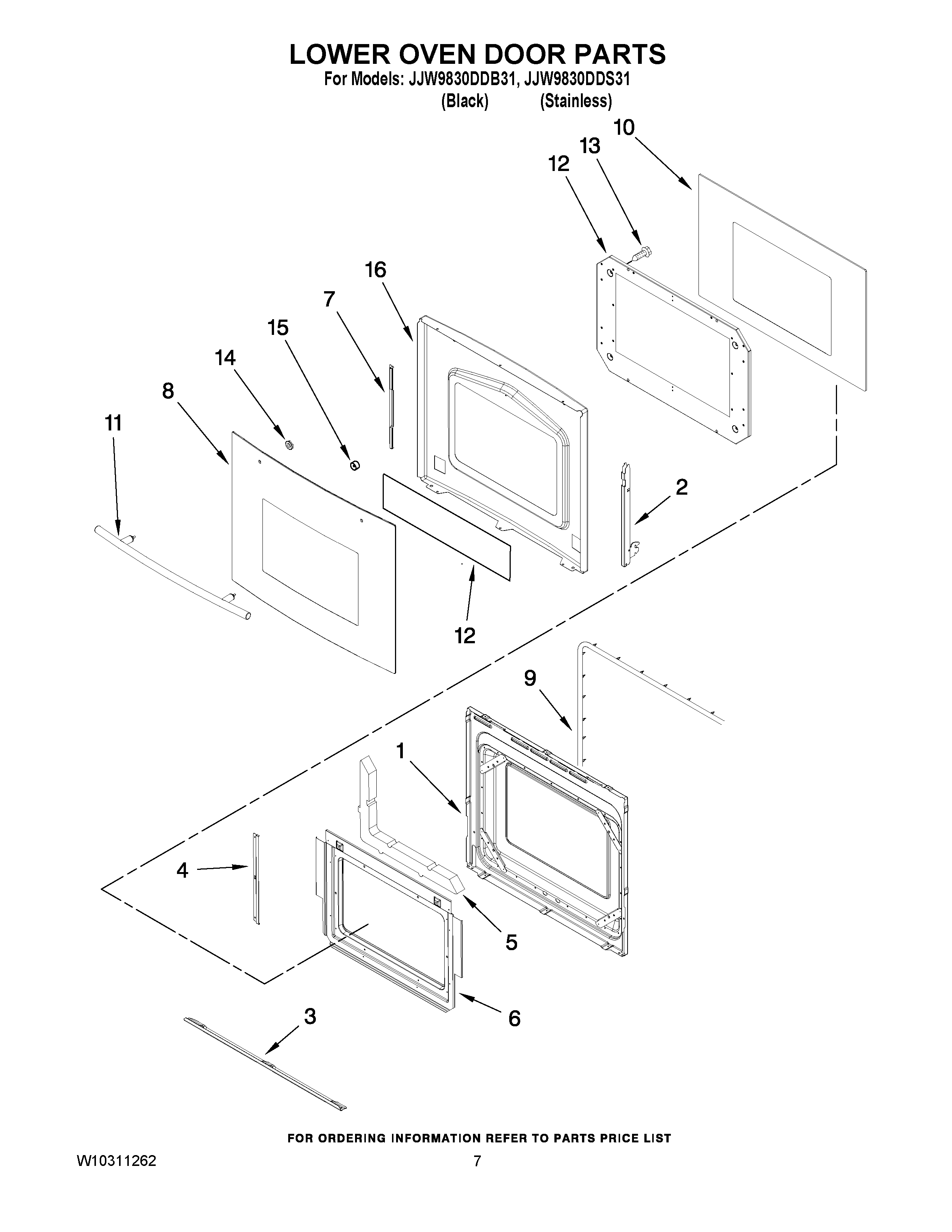 LOWER OVEN DOOR PARTS
For Models: JJW9830DDB31, JJW9830DDS31
(Black) (Stainless)

10
13
12
16
7
15
14
8
11
2
12
9
1
4
5
6
3

FOR ORDERING INFORMATION REFER TO PARTS PRICE LIST

W10311262

7