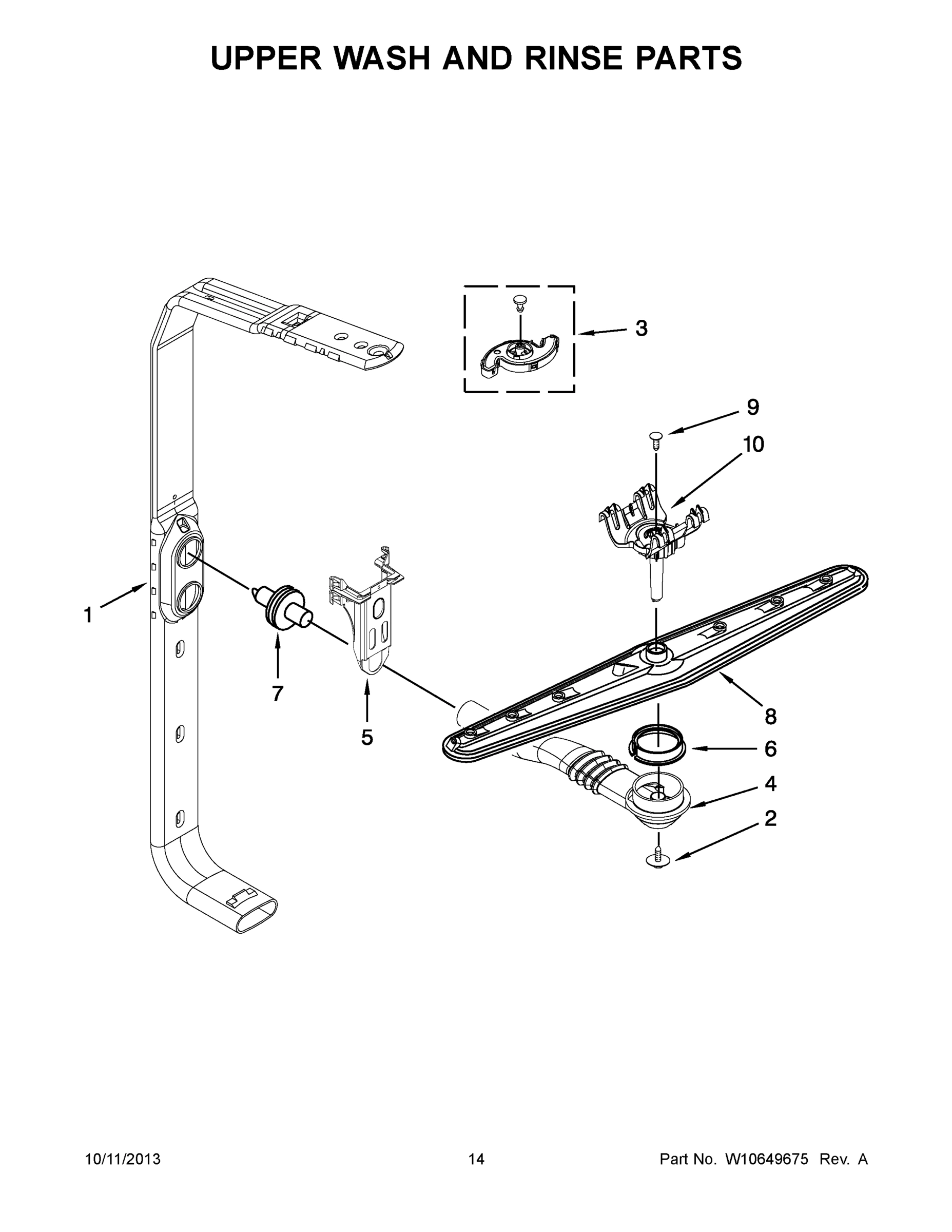 UPPER WASH AND RINSE PARTS

3

9

10

1

7

5

8

6

4

2

10/11/2013 14 Part No. W10649675 Rev. A