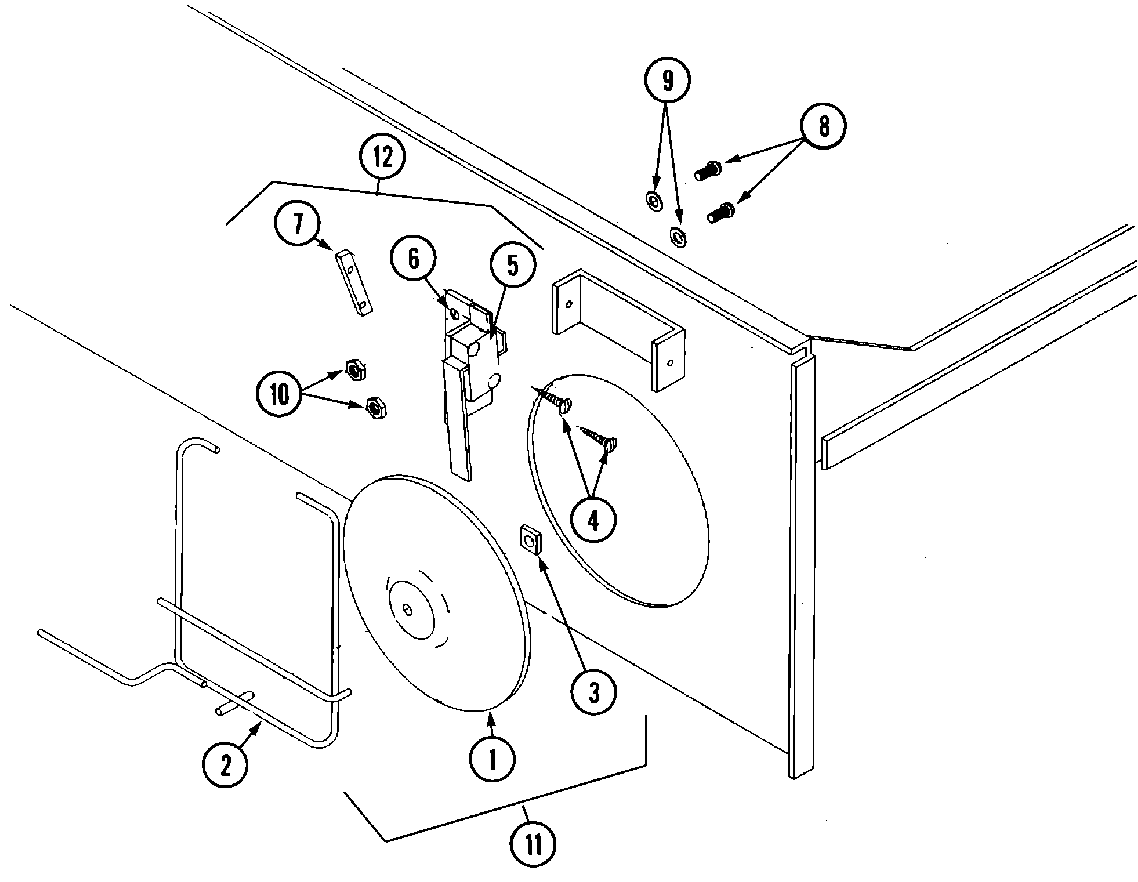 9
8
12
7
6
5
10
4
3
2
1
11