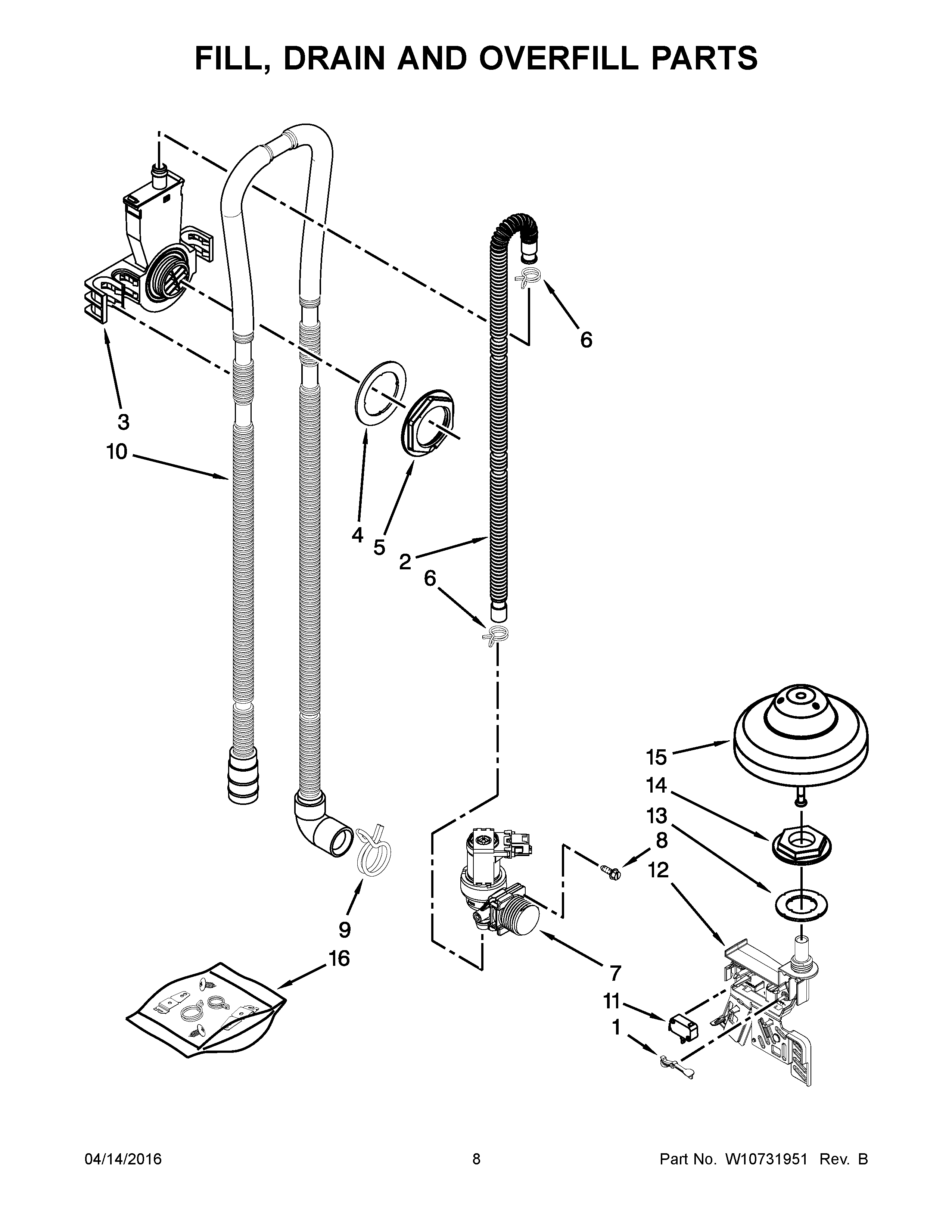 FILL, DRAIN AND OVERFILL PARTS

6

3

10

4

5

2

6

15

14

13

8

12

9

16

7

11

1

04/14/2016

8

Part No. W10731951 Rev. B