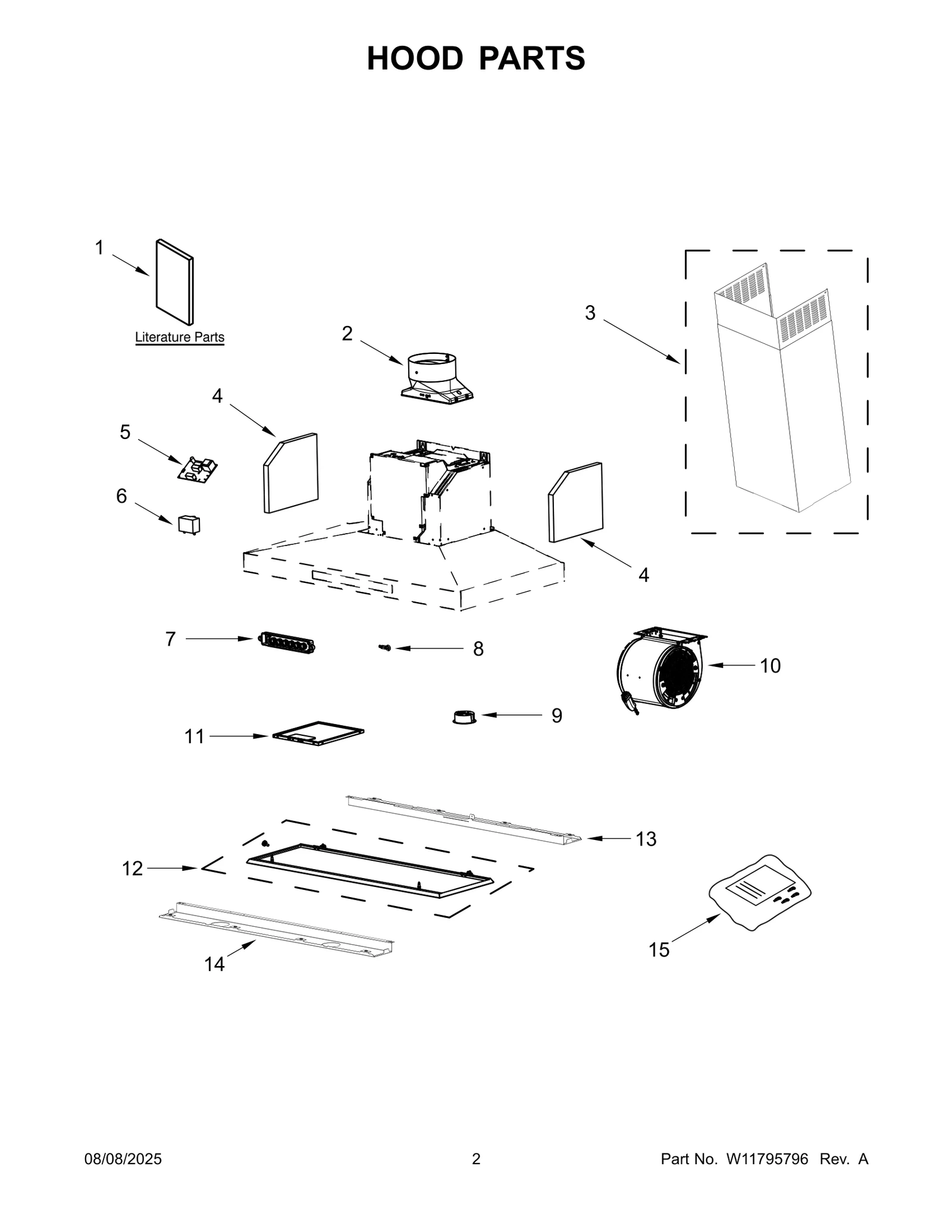 HOOD PARTS

1

Literature Parts

2

3

4

5

6

4

7

8

10

9

11

13

12

14

15

08/08/2025

2

Part No. W11795796 Rev. A