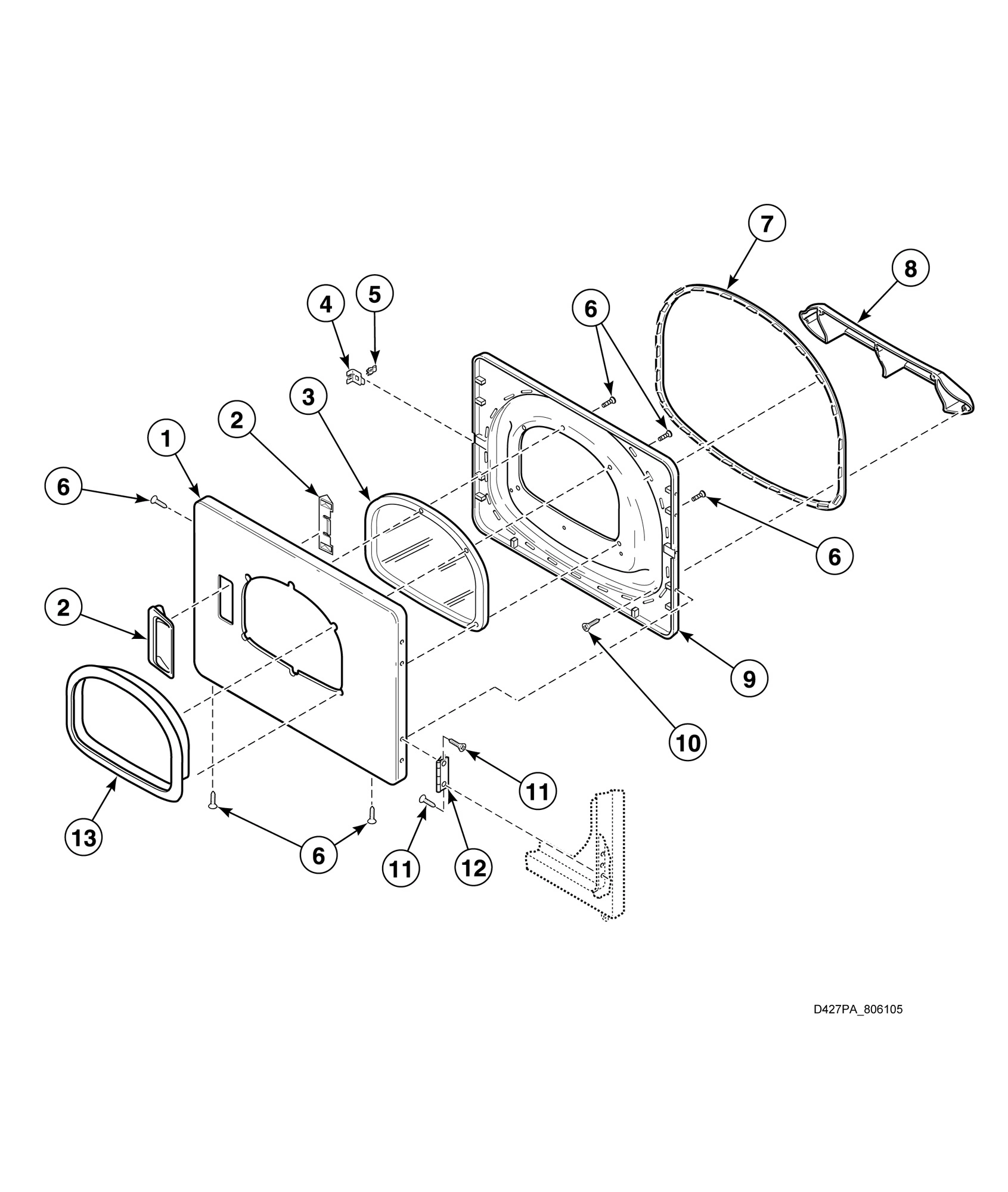 7
8
4
5
6
3
2
1
6
6
2
9
10
11
13
6
11
12

D427PA_806105