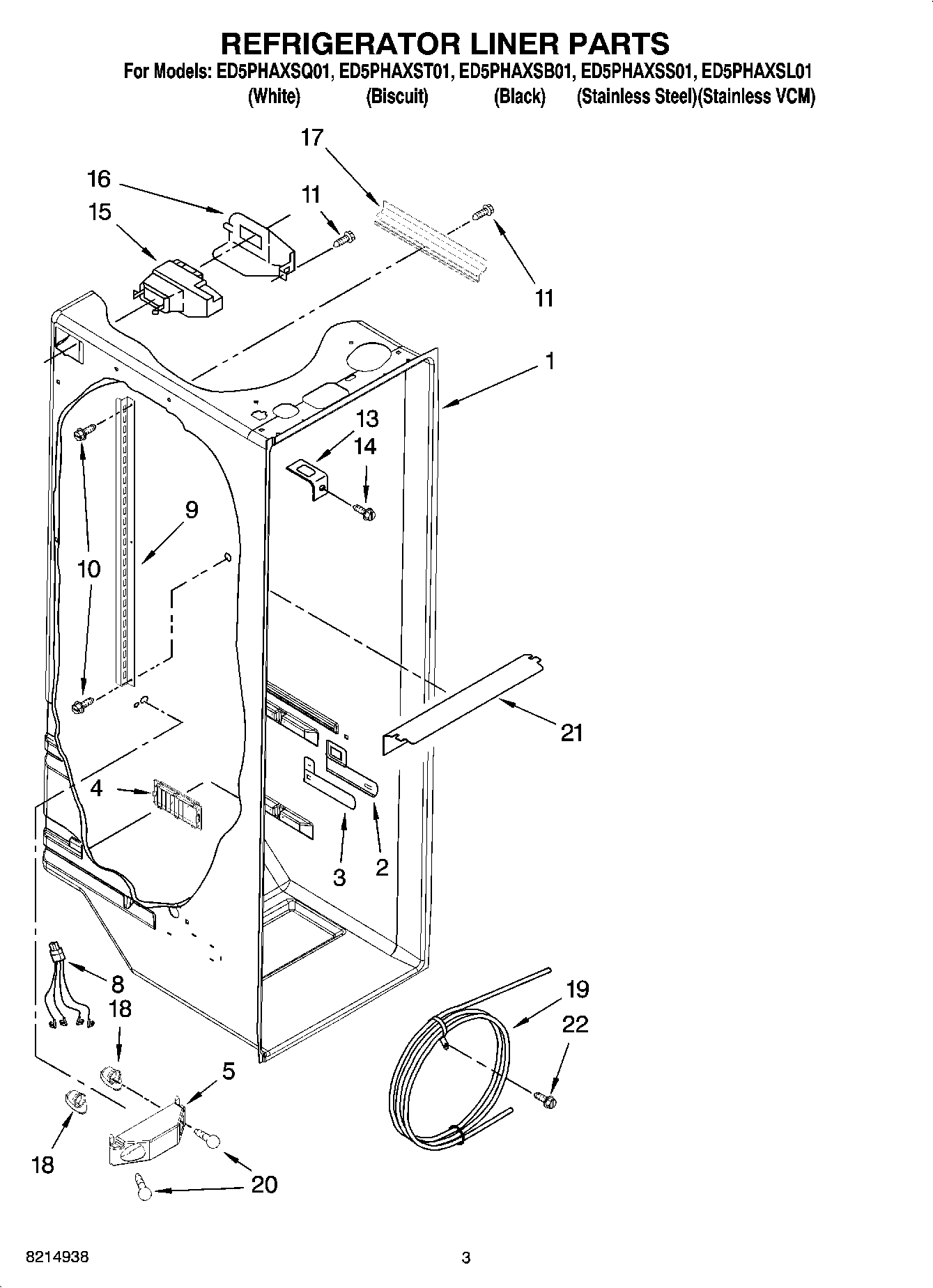 REFRIGERATOR LINER PARTS

For Models: ED5PHAXSQ01, ED5PHAXST01, ED5PHAXSB01, ED5PHAXSS01, ED5PHAXSL01
(White) (Biscuit) (Black) (Stainless Steel)(Stainless VCM)

17
16
11
15
11
1
13
14
9
10
21
4
3
2
8
18
19
22
5
18
20

8214938

3